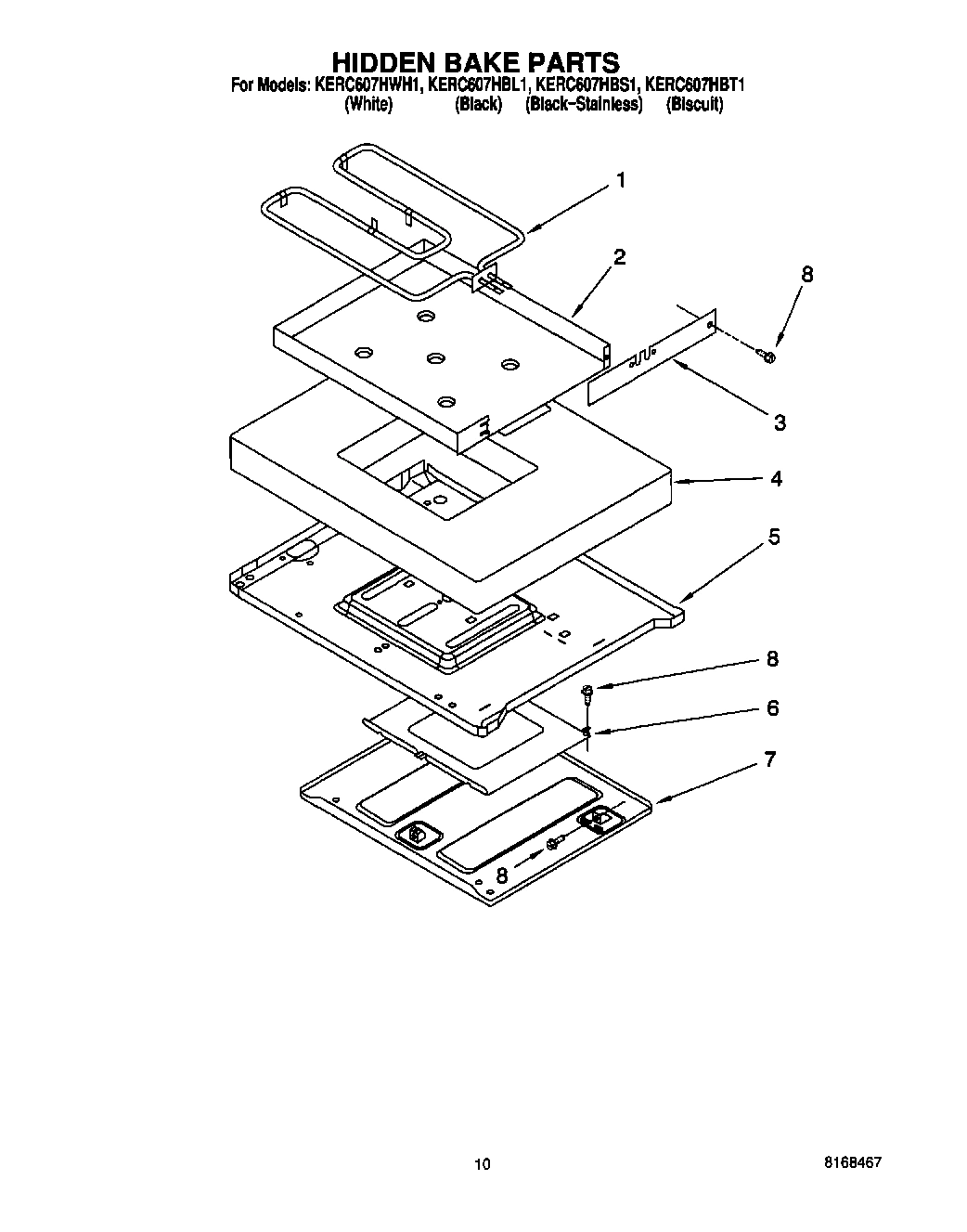 HIDDEN BAKE PARTS
For Models: KERC607HWH1, KERC607HBL1, KERC607HBS1, KERC607HBT1
(White) (Black) (Black–Stainless) (Biscuit)

1
2
8
3
4
5
8
6
7
8

10

8168467