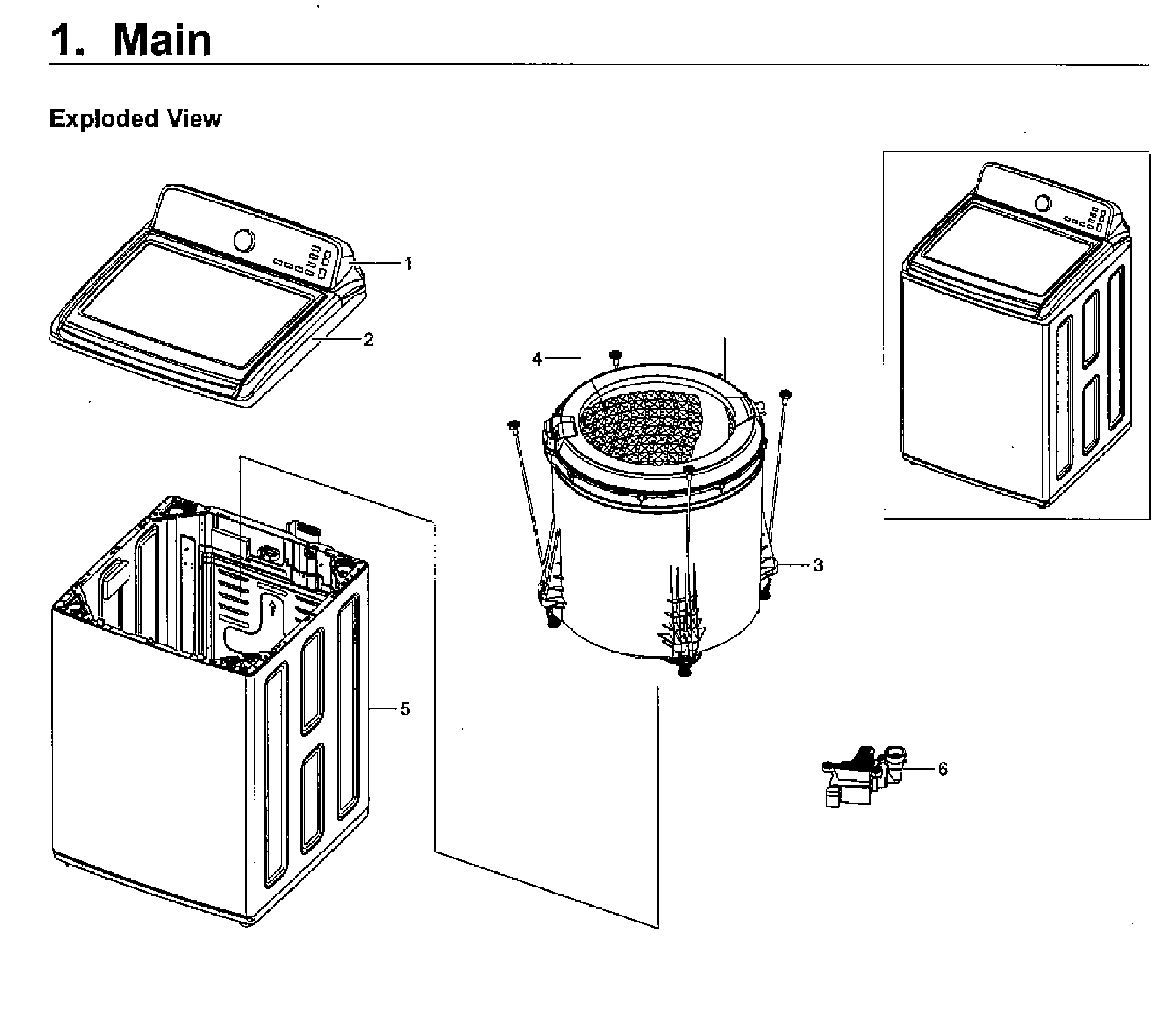 1. Main

Exploded View

1

2

4

3

5

6