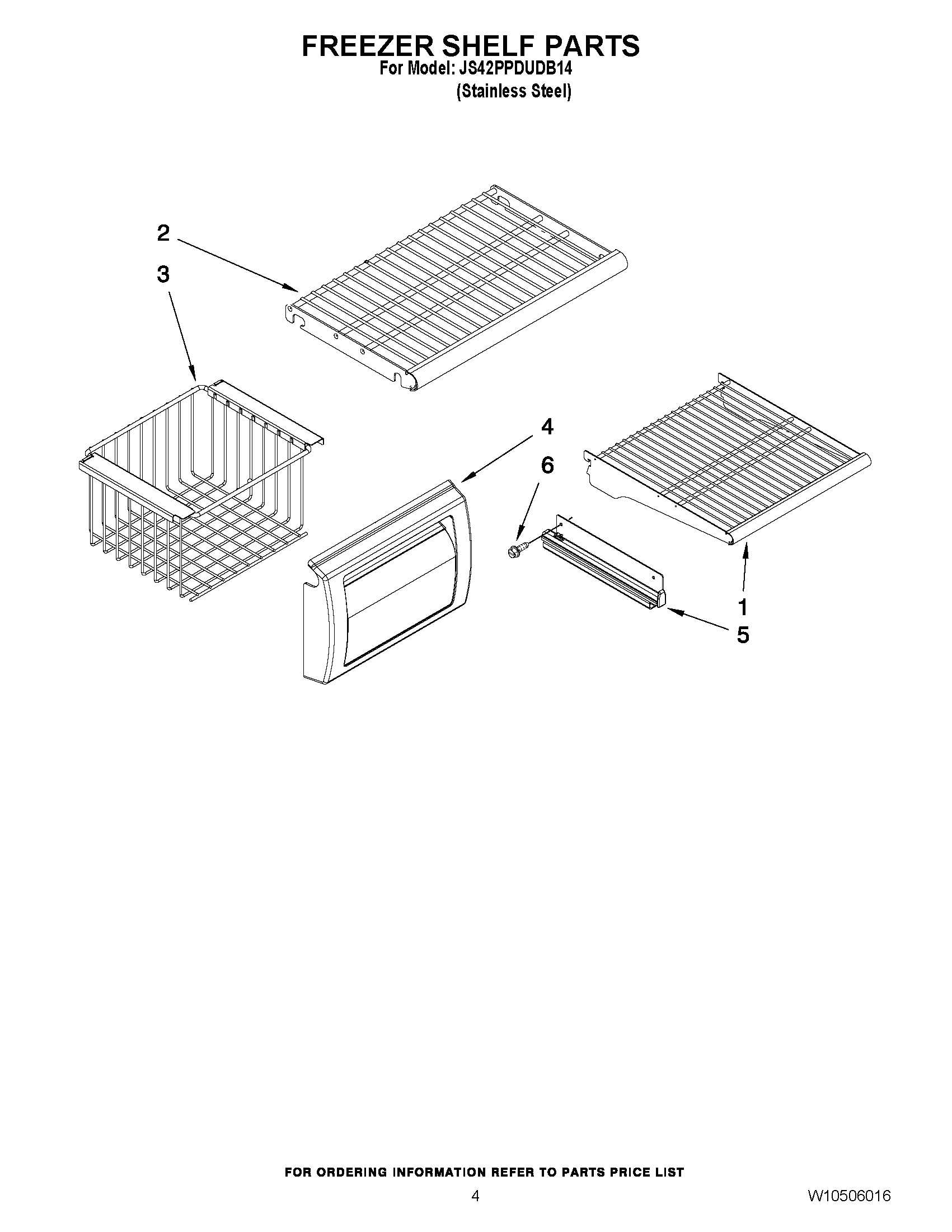 FREEZER SHELF PARTS
For Model: JS42PPDUDB14
(Stainless Steel)

2
3
4
6
1
5

FOR ORDERING INFORMATION REFER TO PARTS PRICE LIST

4

W10506016