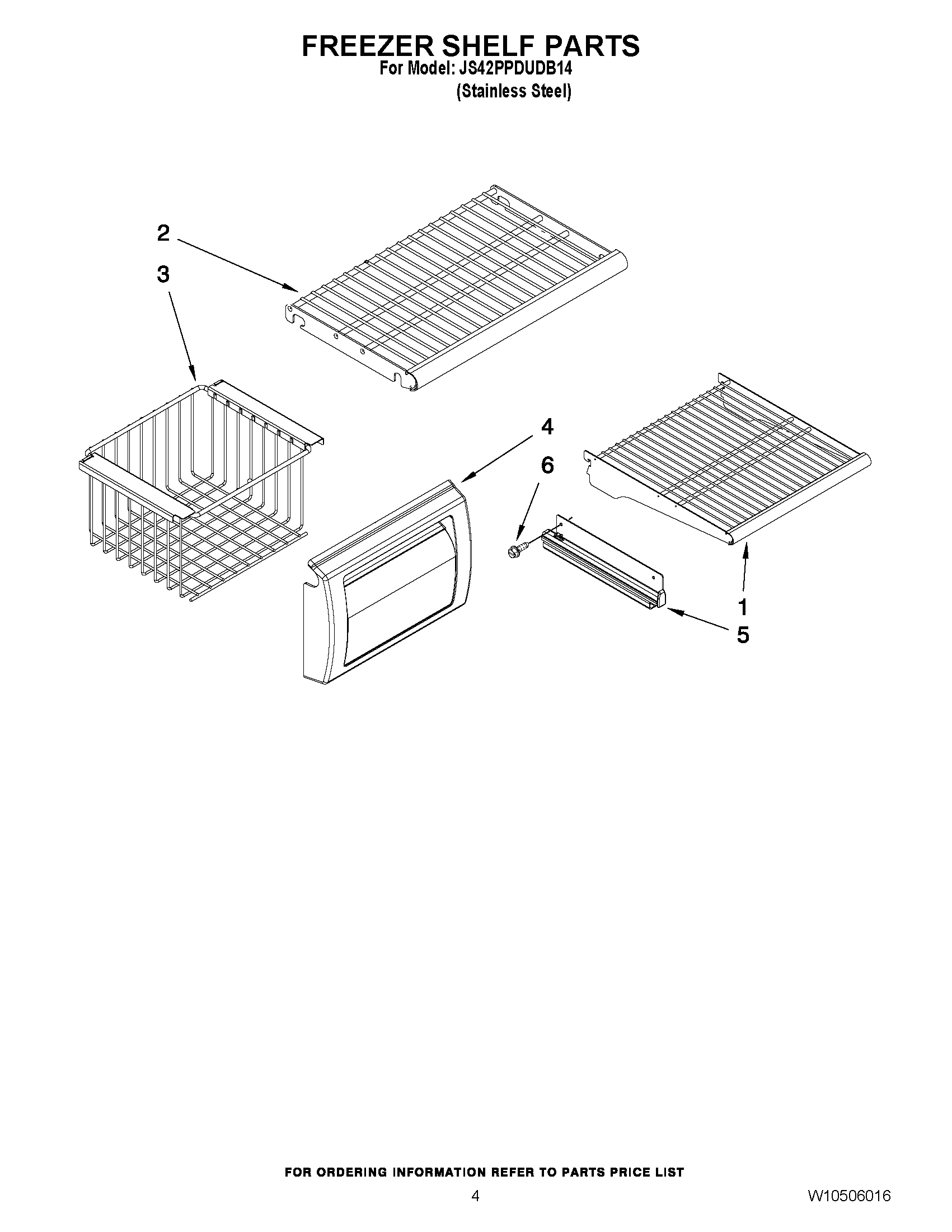 FREEZER SHELF PARTS
For Model: JS42PPDUDB14
(Stainless Steel)

2
3
4
6
1
5

FOR ORDERING INFORMATION REFER TO PARTS PRICE LIST

4

W10506016