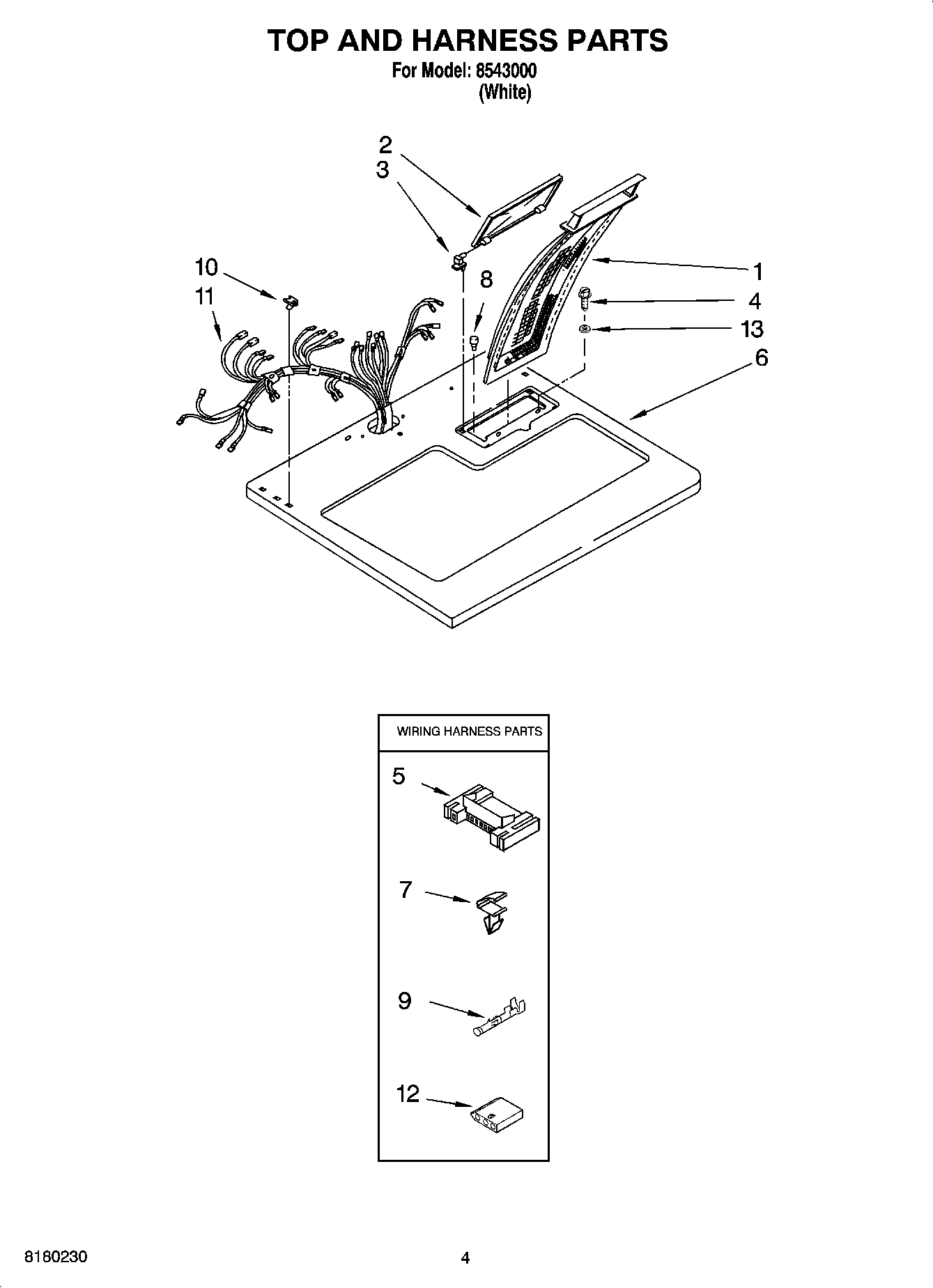 TOP AND HARNESS PARTS

For Model: 8543000
(White)

2
3
10
11
8
1
4
13
6

WIRING HARNESS PARTS

5
7
9
12

8180230

4