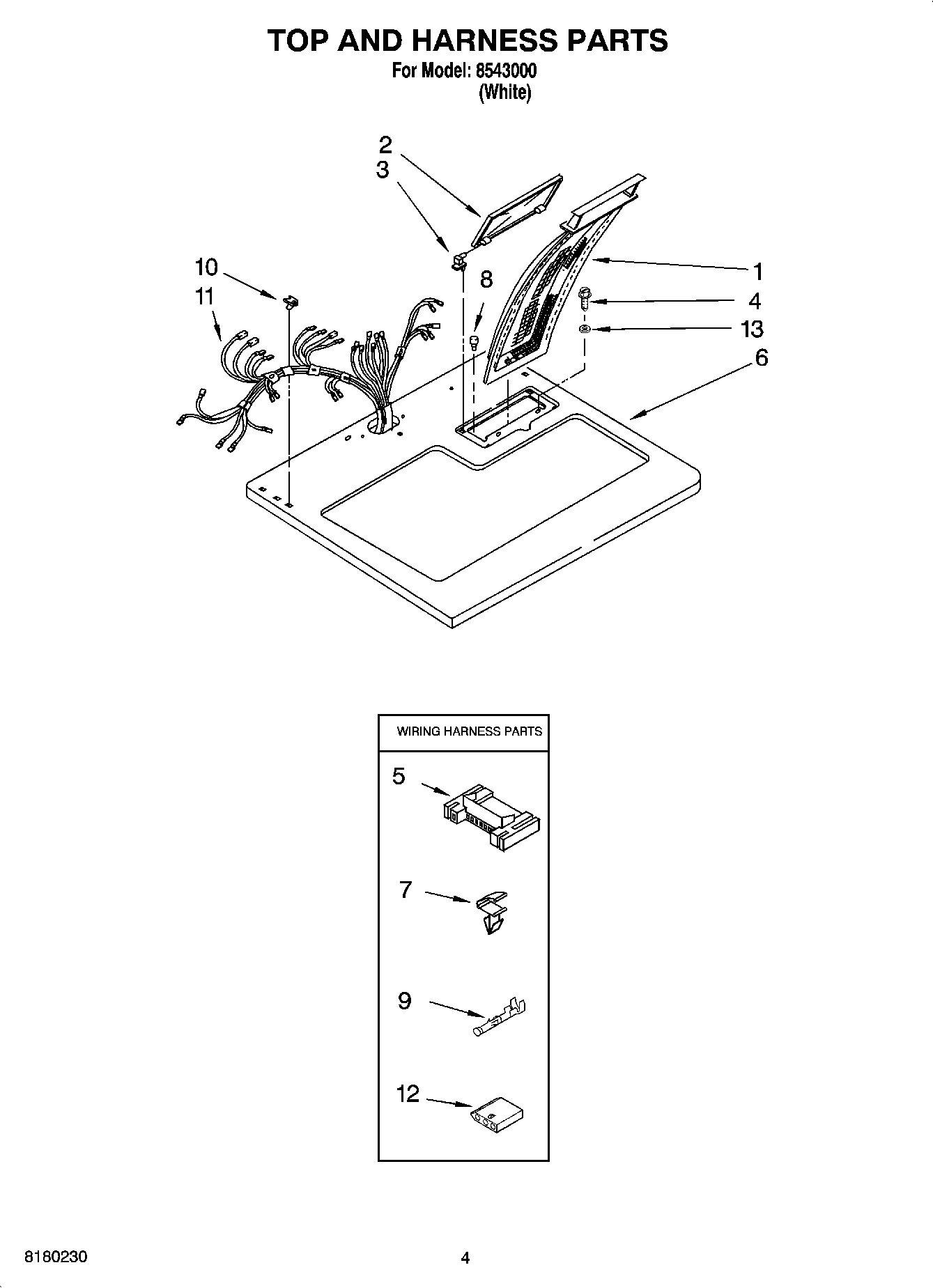 TOP AND HARNESS PARTS

For Model: 8543000
(White)

2
3
10
11
8
1
4
13
6

WIRING HARNESS PARTS

5
7
9
12

8180230

4