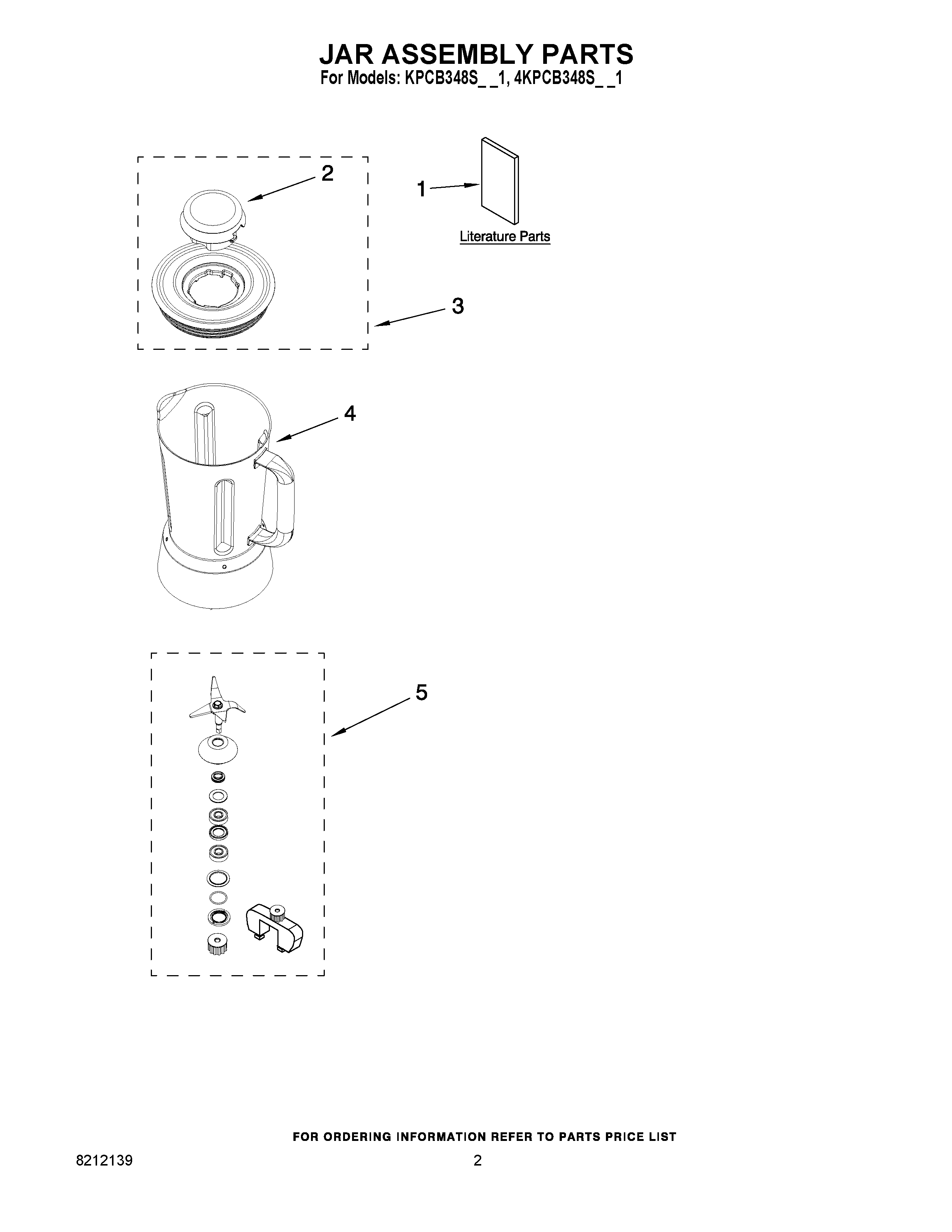 JAR ASSEMBLY PARTS
For Models: KPCB348S_ _1, 4KPCB348S_ _1

2

1

Literature Parts

3

4

5

FOR ORDERING INFORMATION REFER TO PARTS PRICE LIST

8212139

2