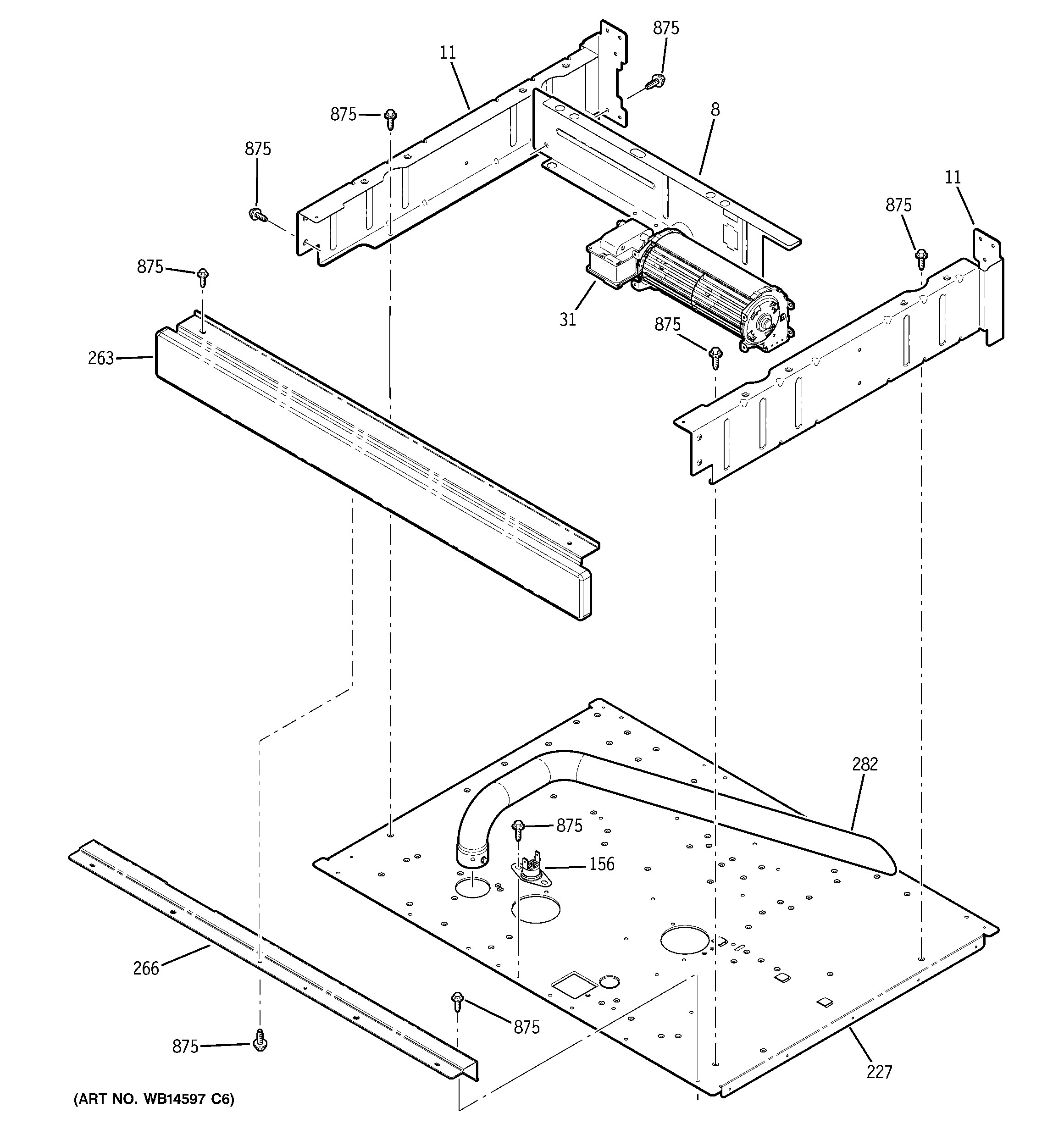 875
11
875
8
875
11
875
875
31
875
263
282
875
156
266
875
875
227
(ART NO. WB14597 C6)