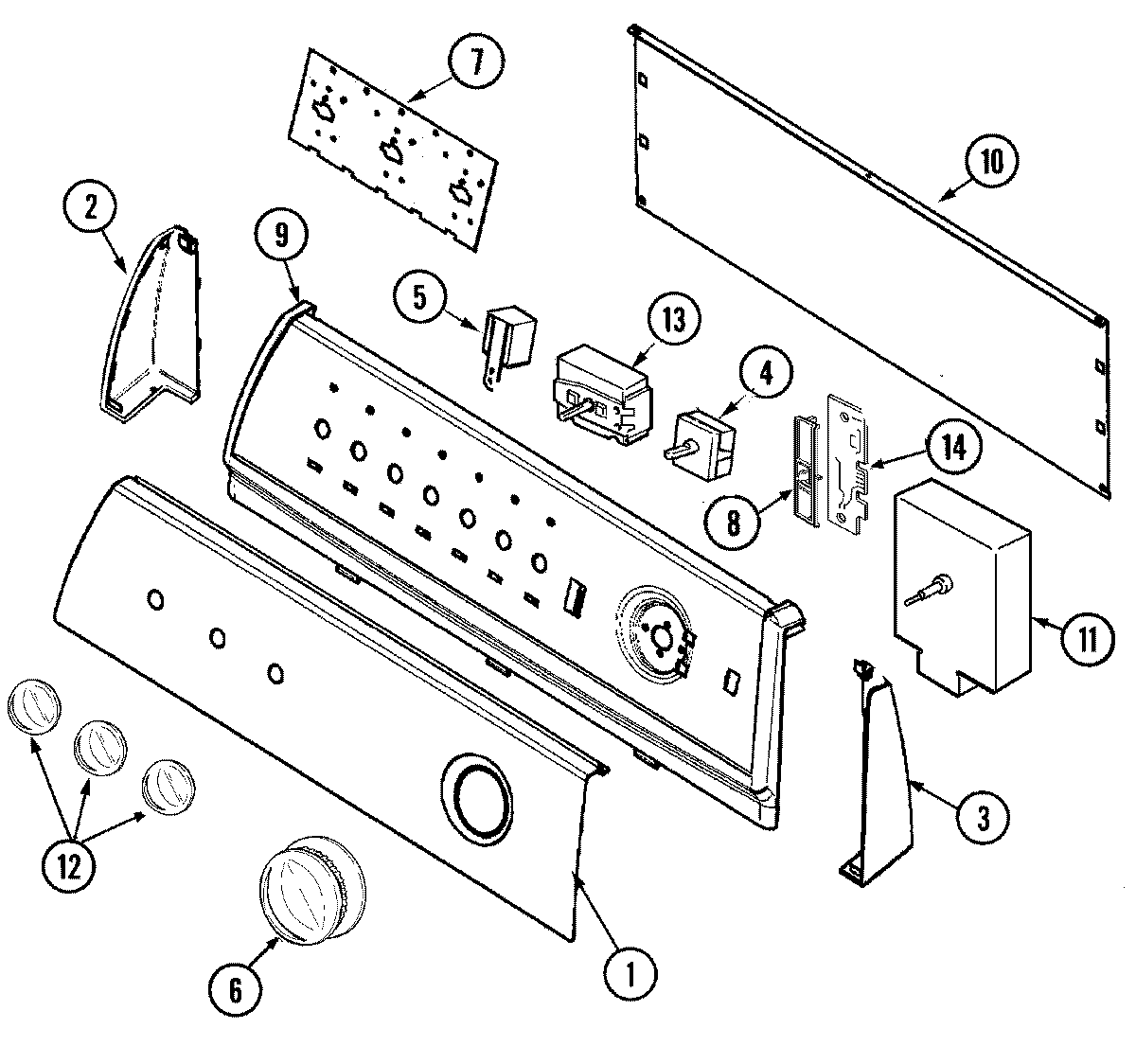 7
10
2
9
5
13
4
14
8
11
3
12
6
1