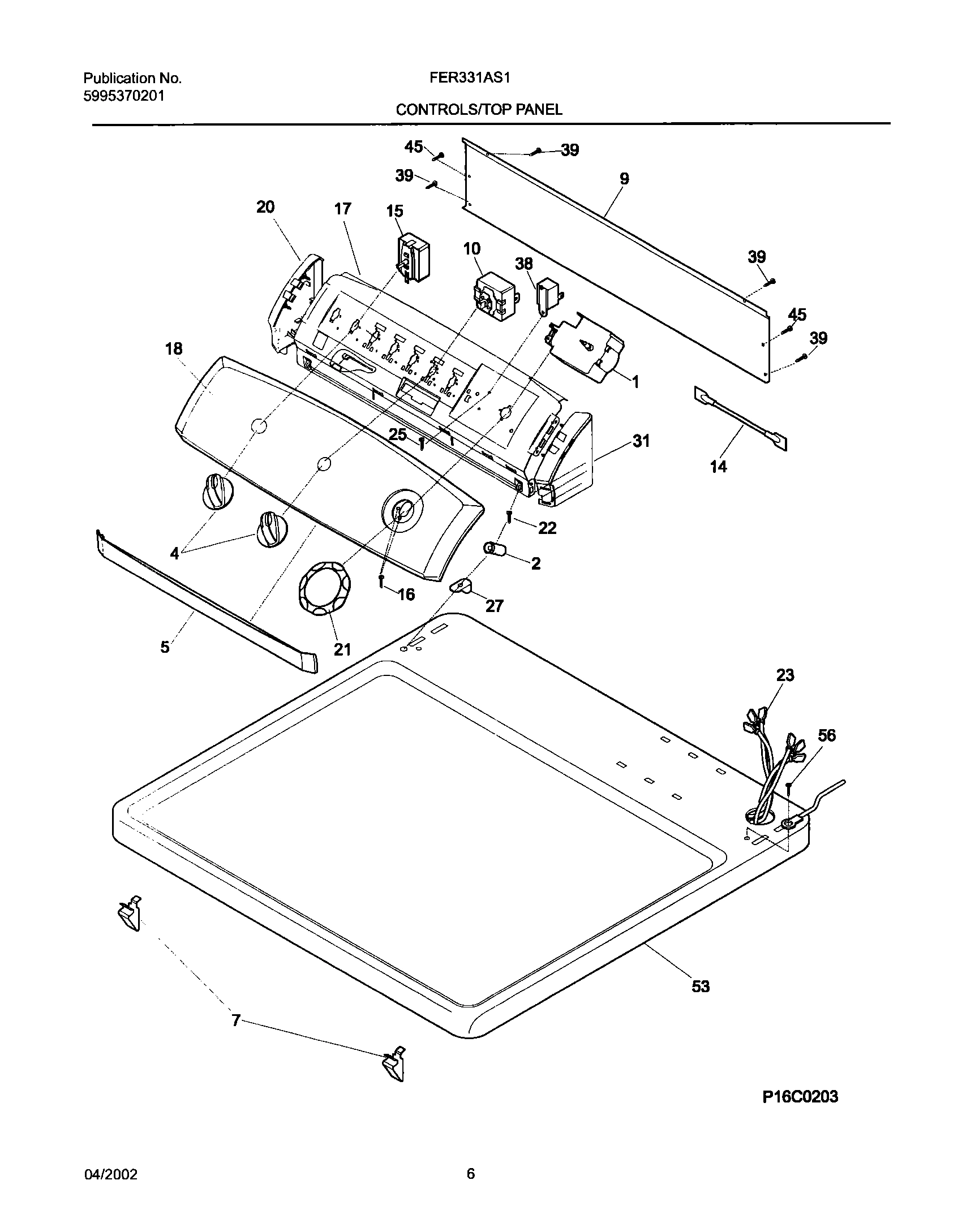 Publication No.
5995370201

FER331AS1

CONTROLS/TOP PANEL

45
39
39
9
20
17
15
10
38
39
45
39
18
1
25
31
14
22
4
2
16
27
5
21
23
56
53
7

P16C0203

04/2002

6