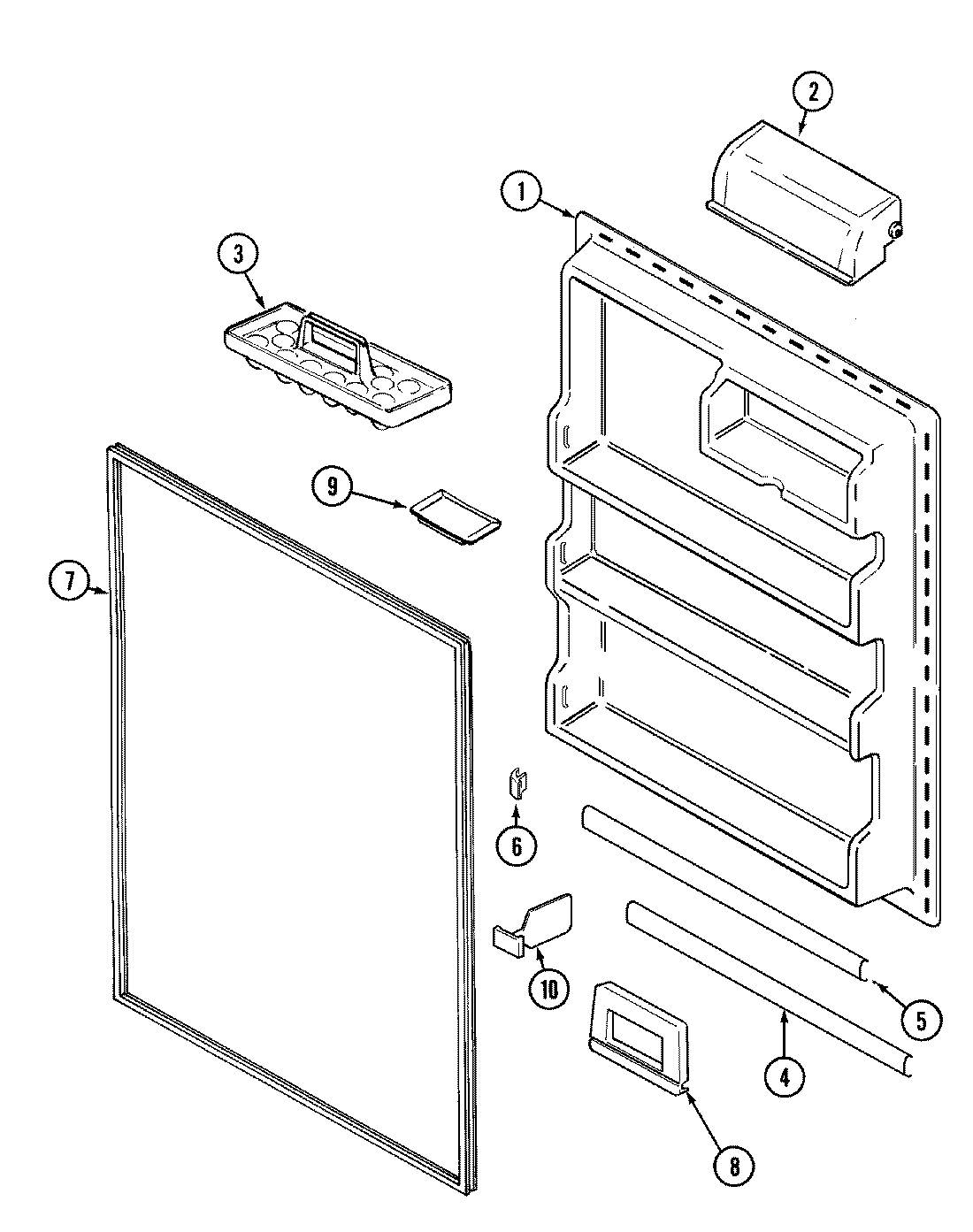 2
1
3
9
7
6
10
5
4
8