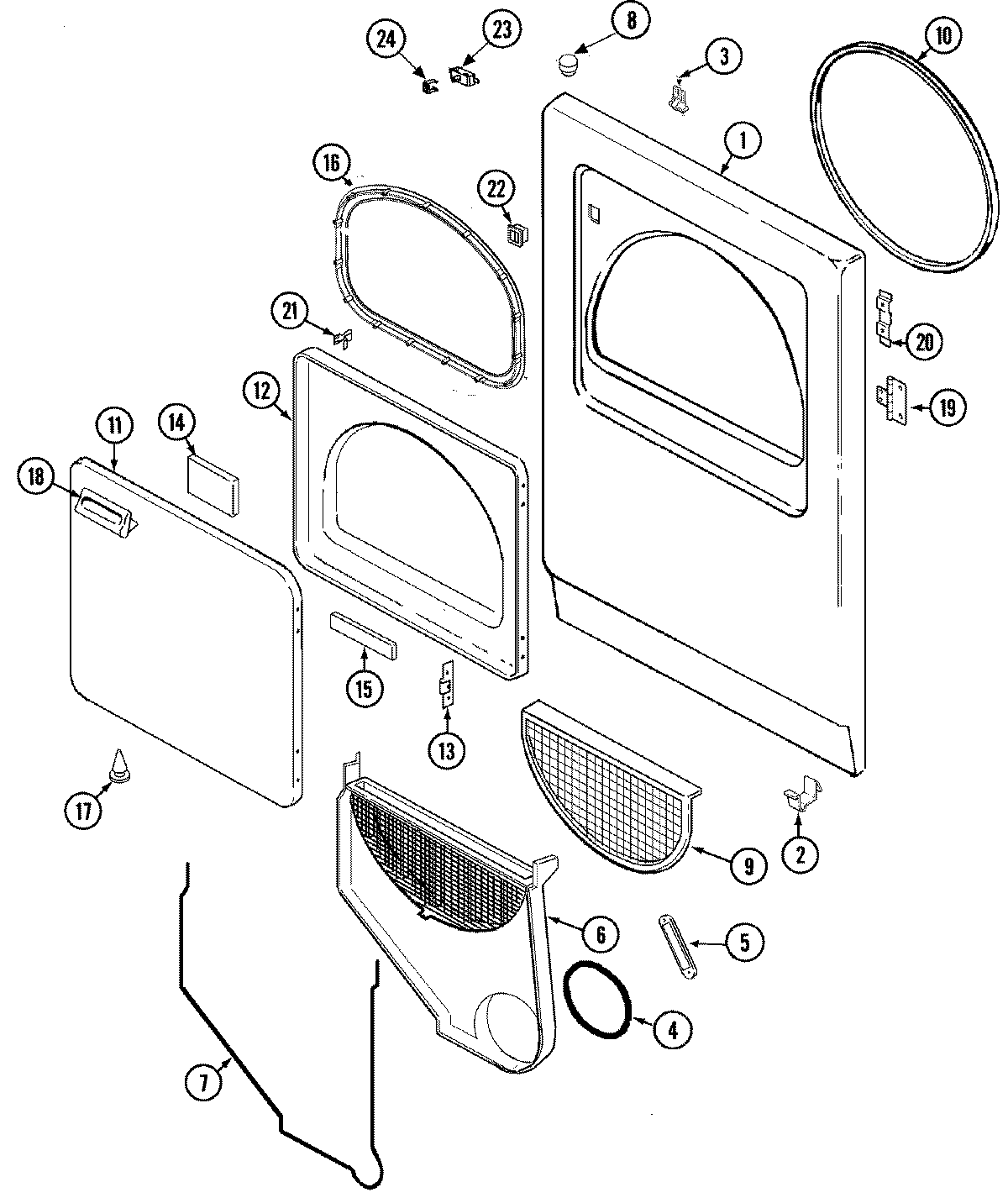 24
23
8
3
10
16
22
1
21
20
12
19
11
14
18
15
13
17
9
2
6
5
4
7