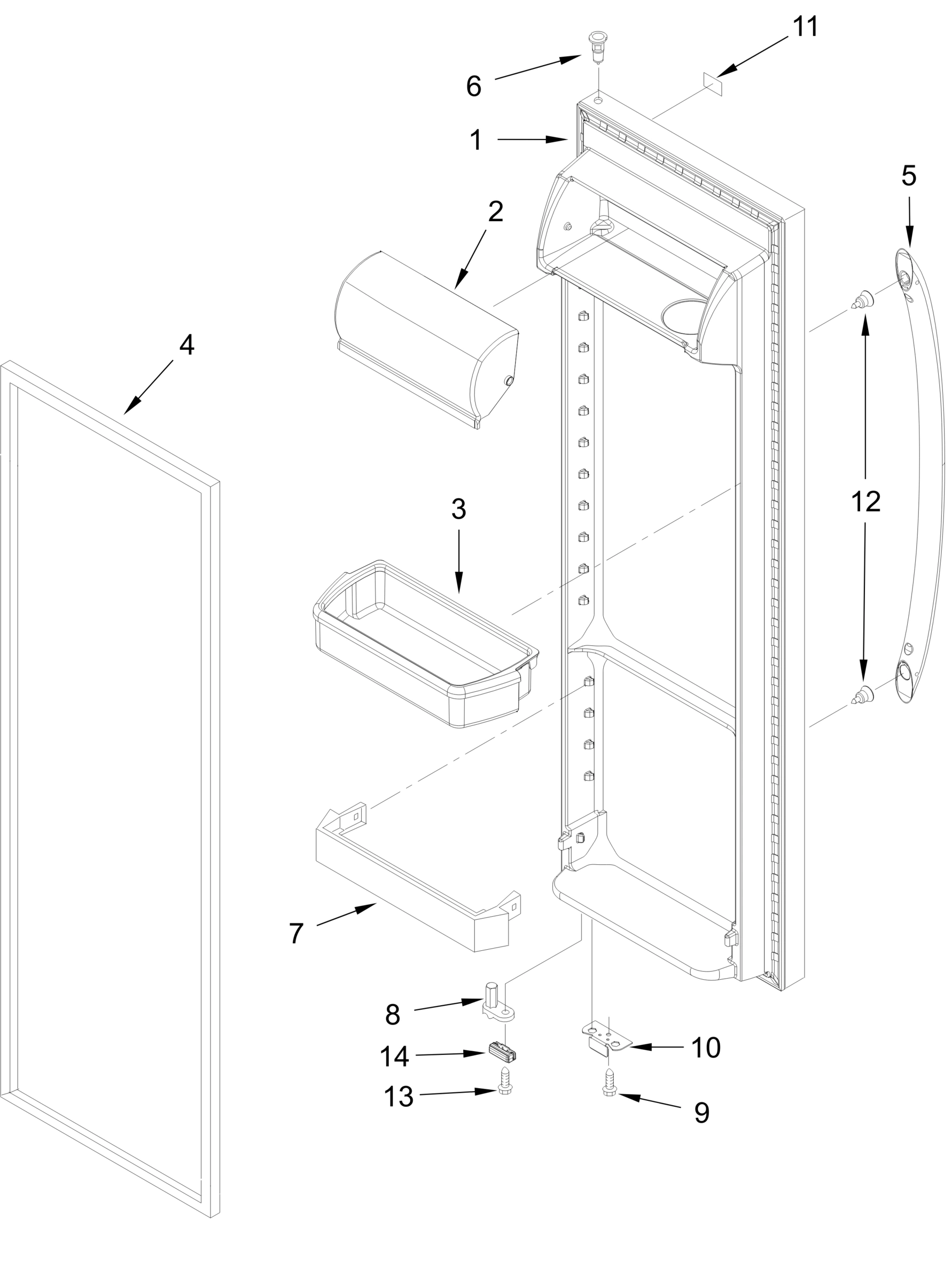 11
6
1
5
2
4
12
3
7
8
14
10
13
9