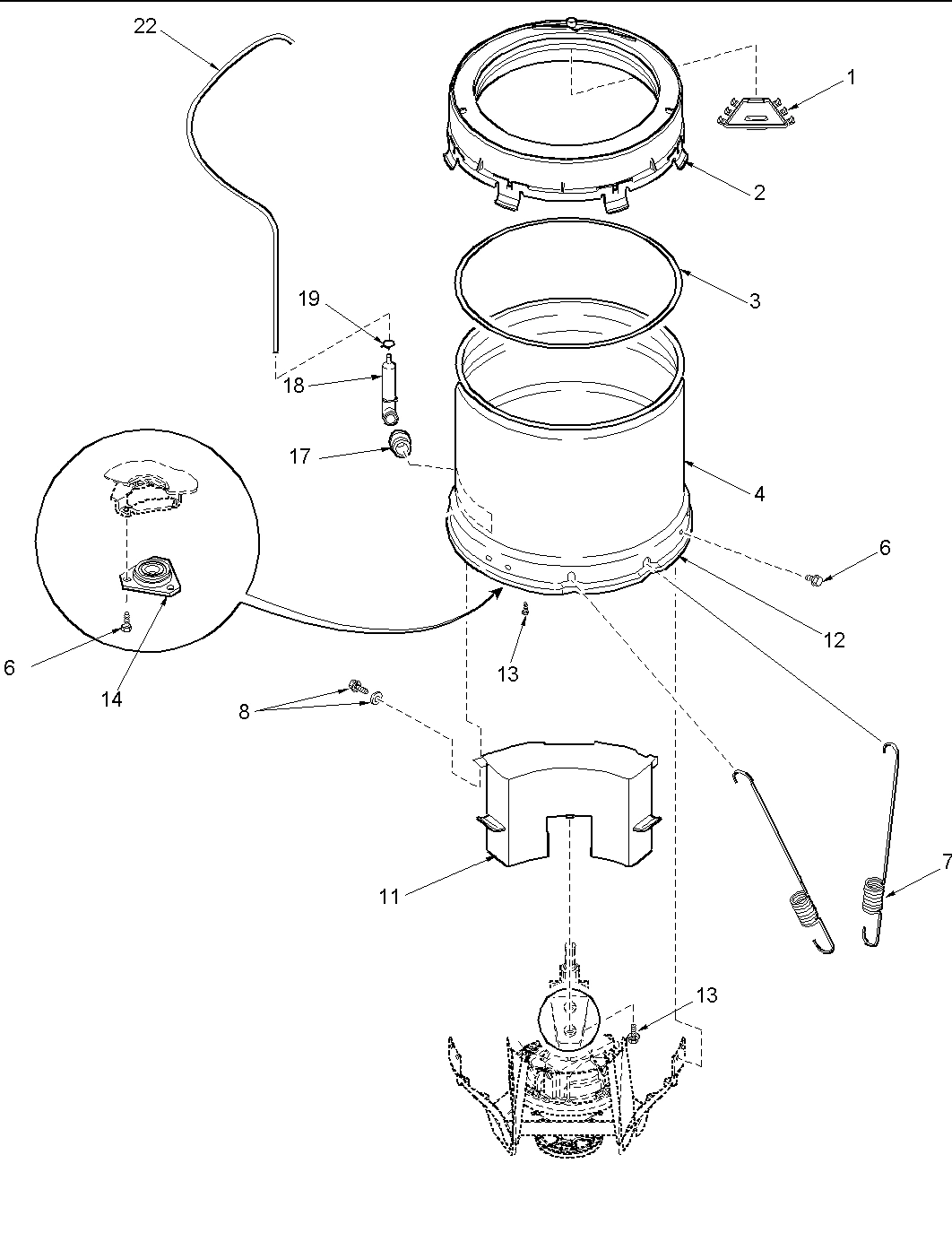 22

1

2

3

19

18

17

4

6

12

6

14

13

8

11

7

13