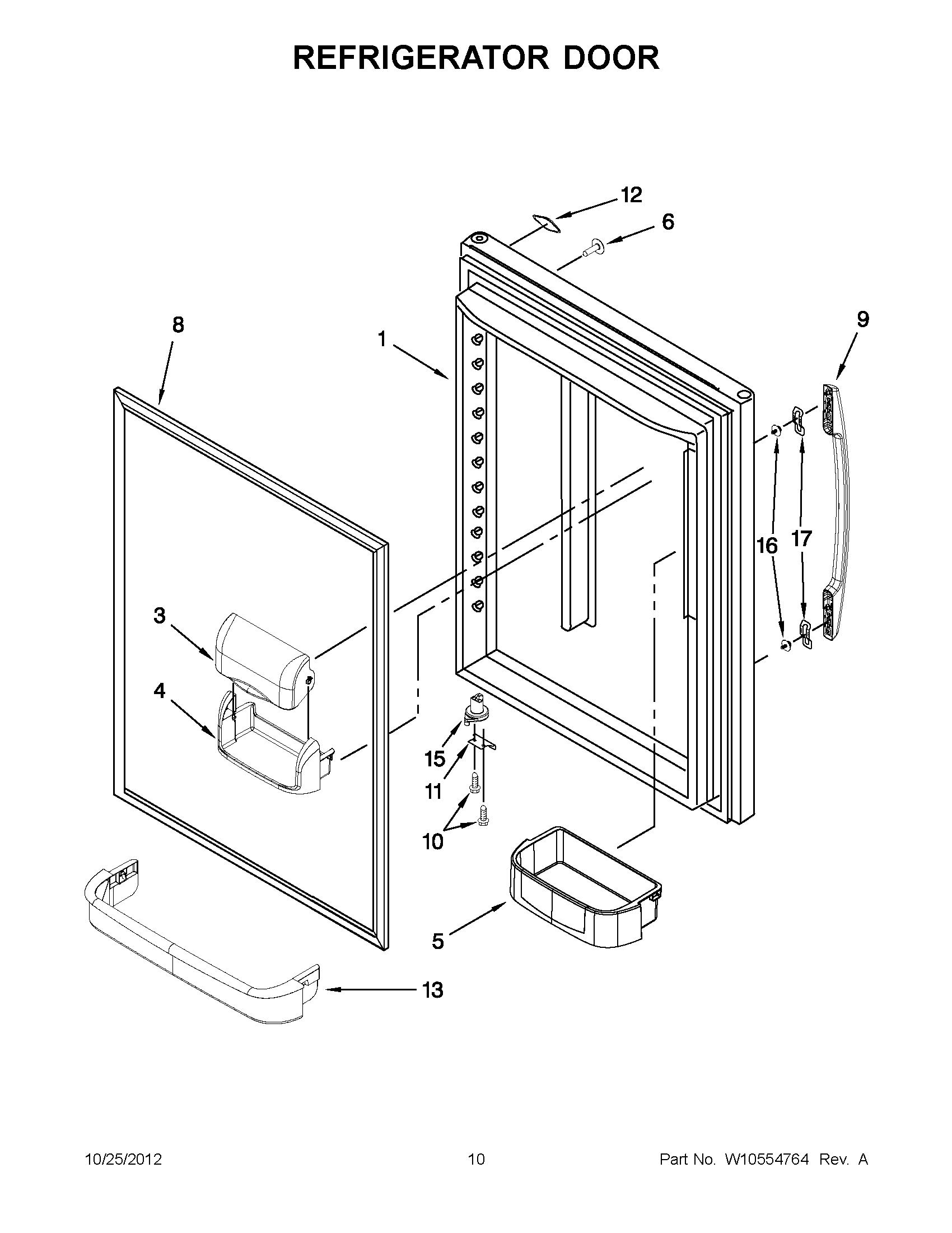 REFRIGERATOR DOOR

12
6
8
1
9
16
17
3
4
15
11
10
5
13

10/25/2012
10
Part No. W10554764 Rev. A