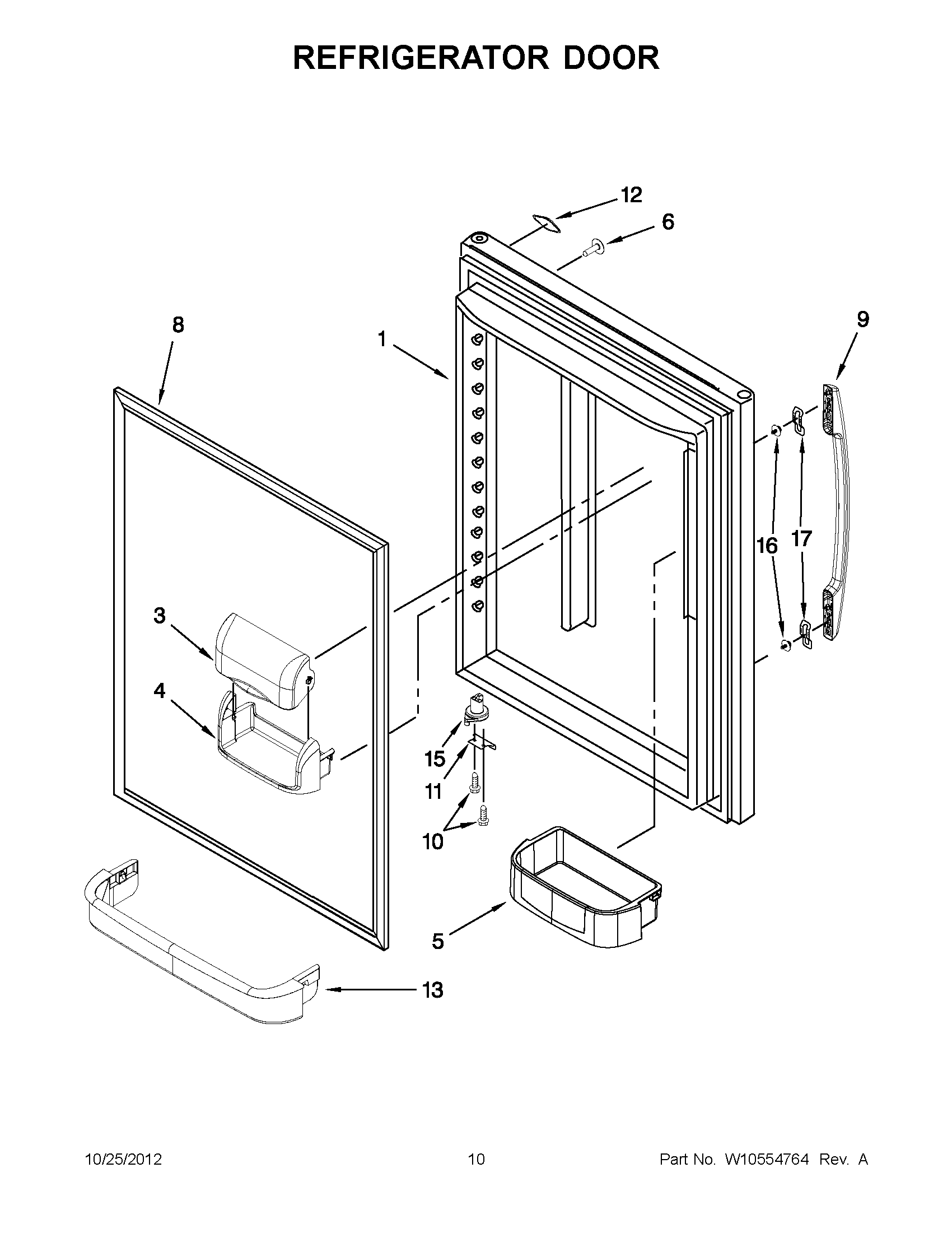 REFRIGERATOR DOOR

12
6
8
1
9
16
17
3
4
15
11
10
5
13

10/25/2012
10
Part No. W10554764 Rev. A