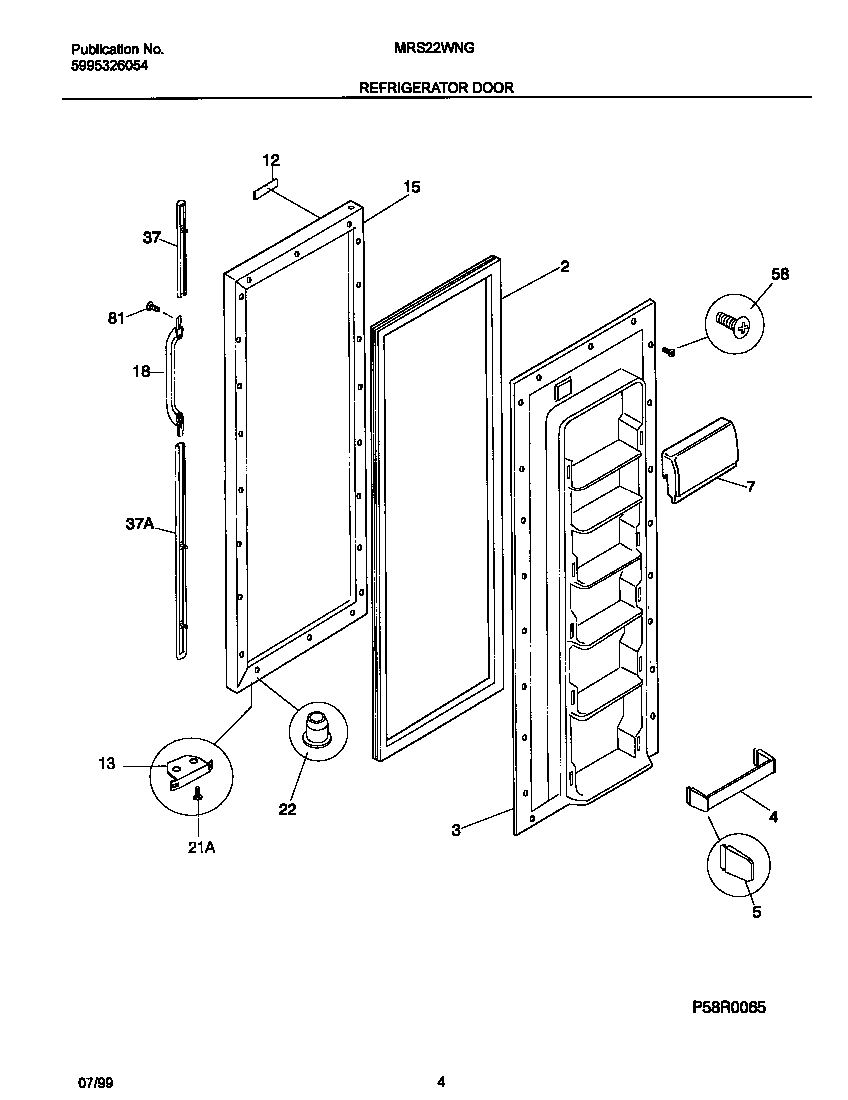 Publication No.
5995326054

MRS22WNG

REFRIGERATOR DOOR

12
15
37
2
58
81
18
7
37A
13
22
21A
3
4
5

P58R0065

07/99

4