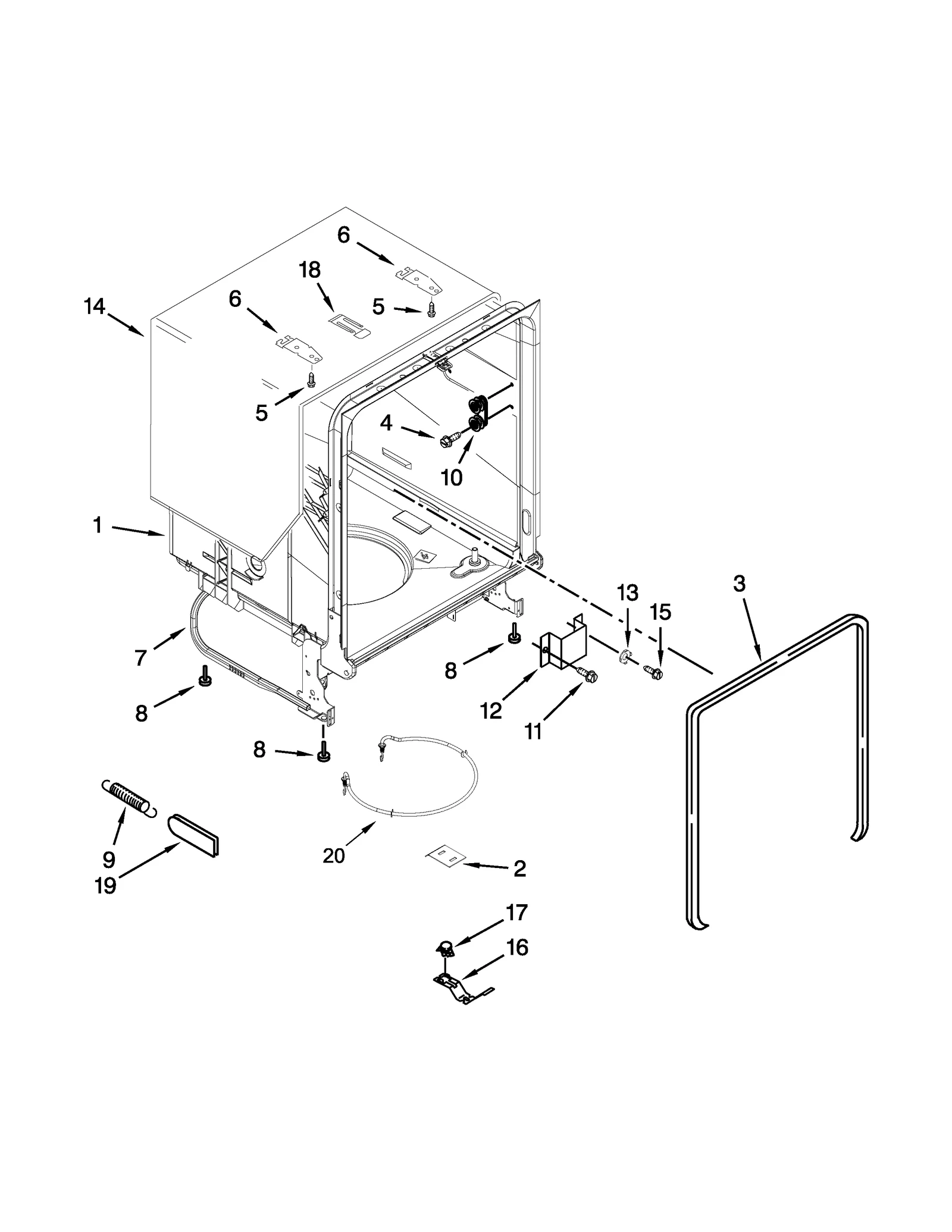 6
18
14
6
5
5
4
10
1
13
3
15
7
8
8
12
11
8
9
19
20
2
17
16