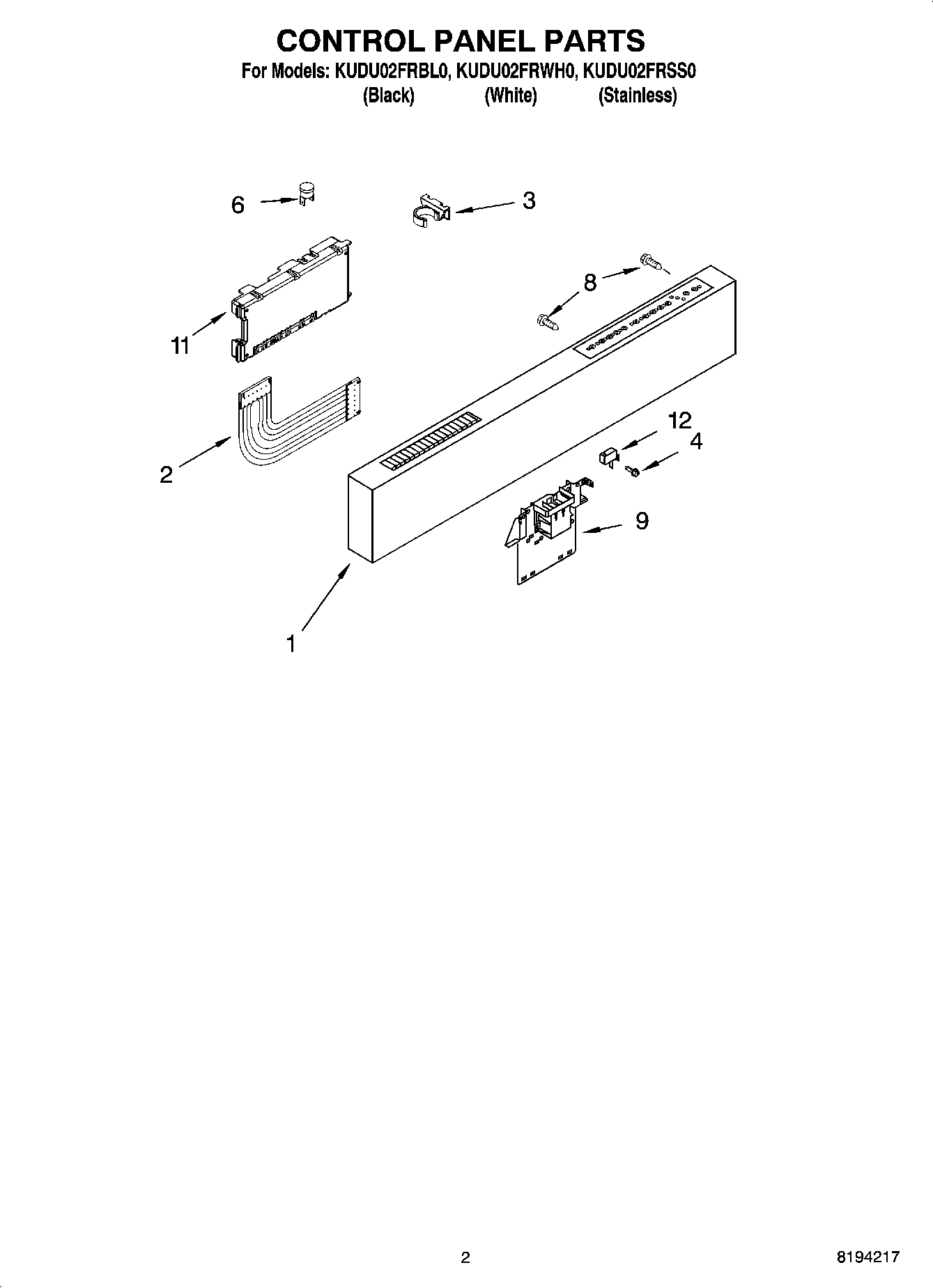 CONTROL PANEL PARTS
For Models: KUDU02FRBL0, KUDU02FRWH0, KUDU02FRSS0
(Black) (White) (Stainless)

6
3
8
11
2
12
4
9
1

2
8194217