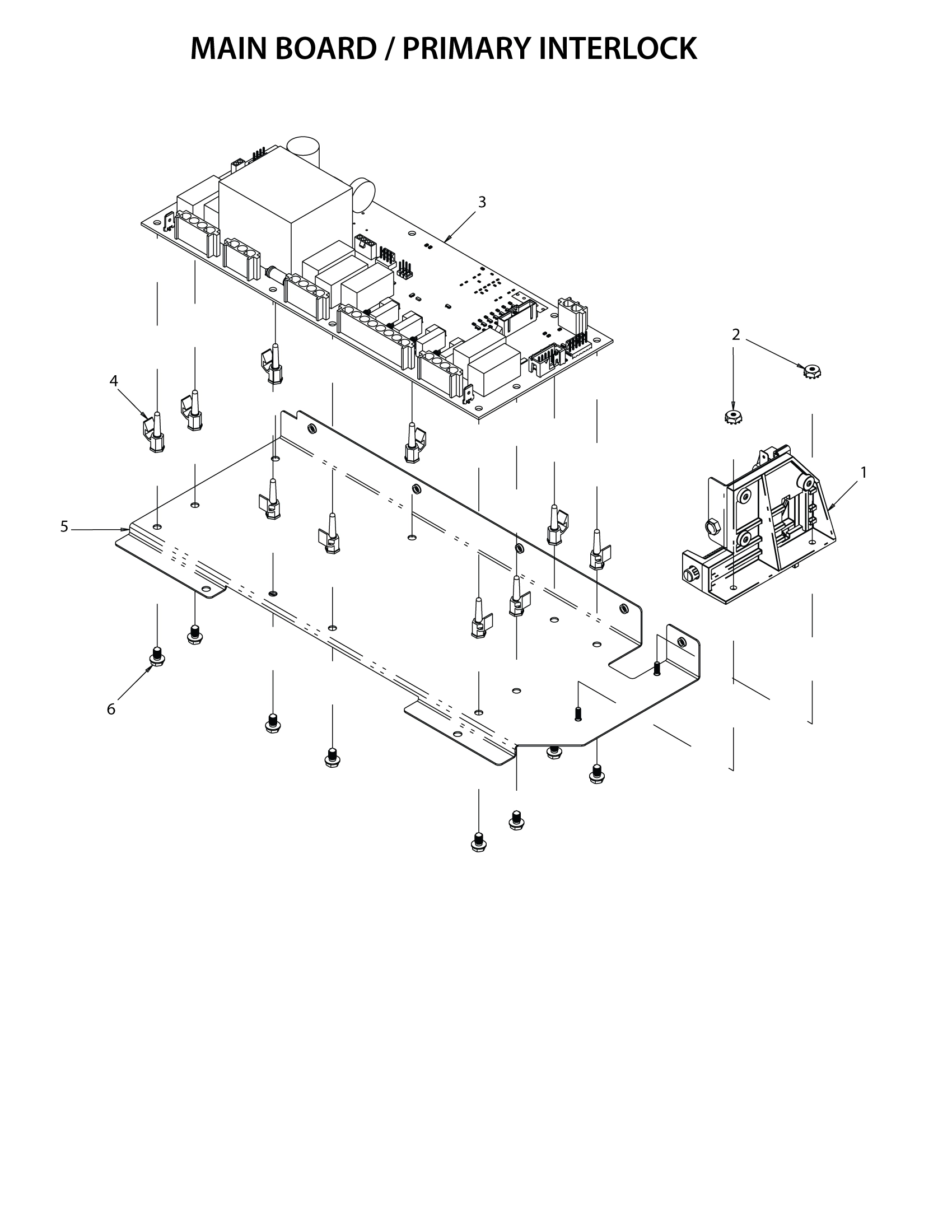 MAIN BOARD / PRIMARY INTERLOCK

3

2

4

1

5

6