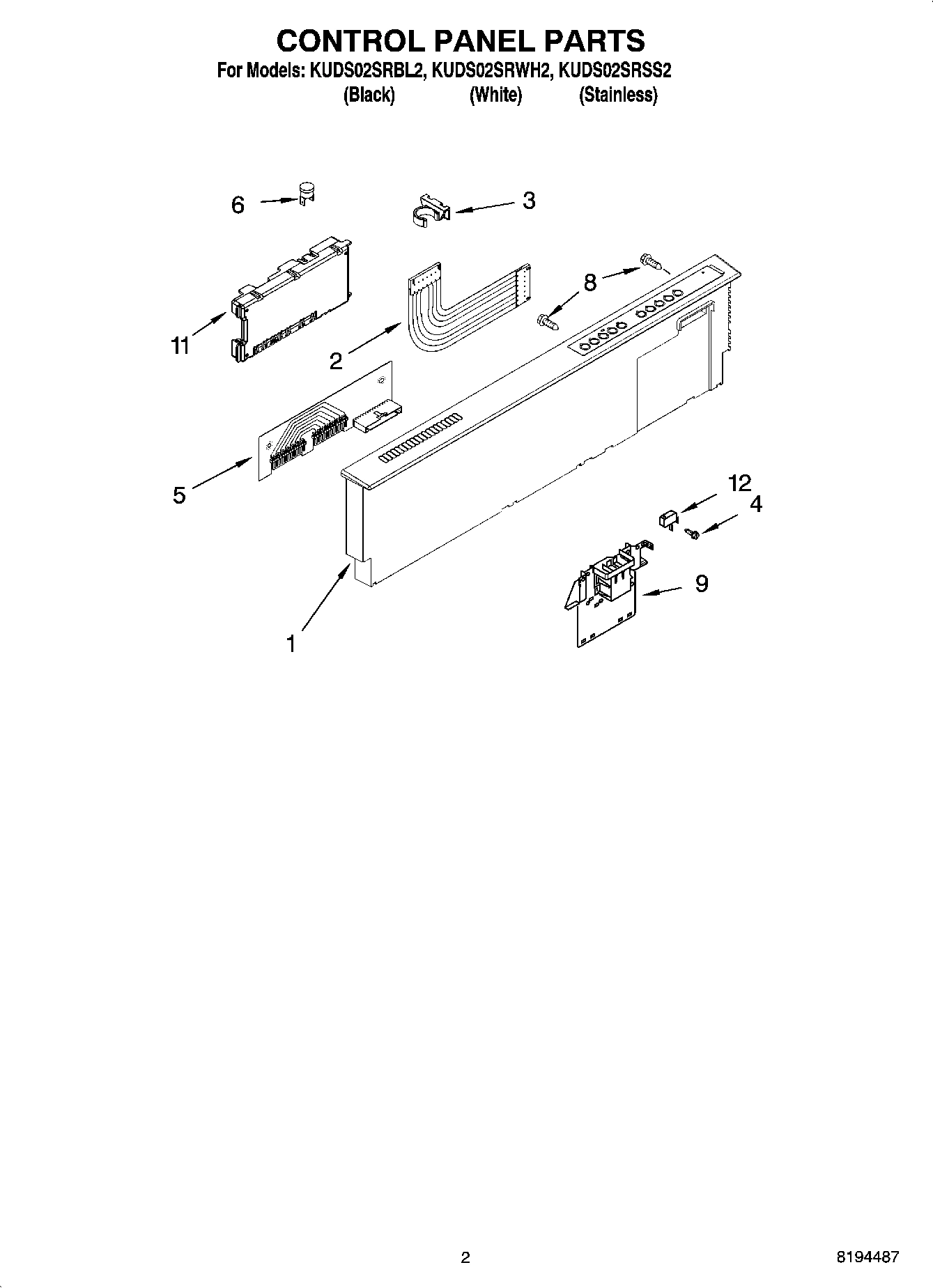 CONTROL PANEL PARTS

For Models: KUDS02SRBL2, KUDS02SRWH2, KUDS02SRSS2
(Black) (White) (Stainless)

6
3
8
11
2
5
12
4
9
1

2

8194487