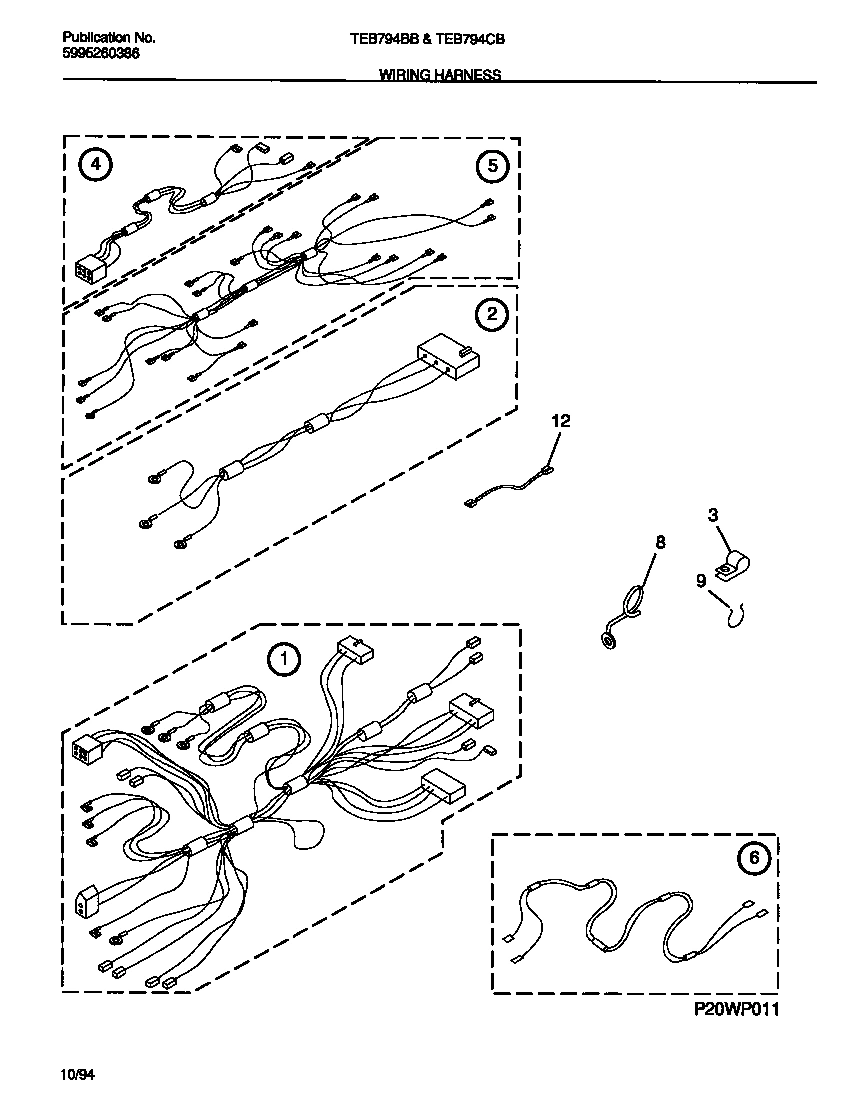 Publication No.
5995260386

TEB794BB & TEB794CB

WIRING HARNESS

4

5

2

12

3

8

9

1

6

P20WP011

10/94