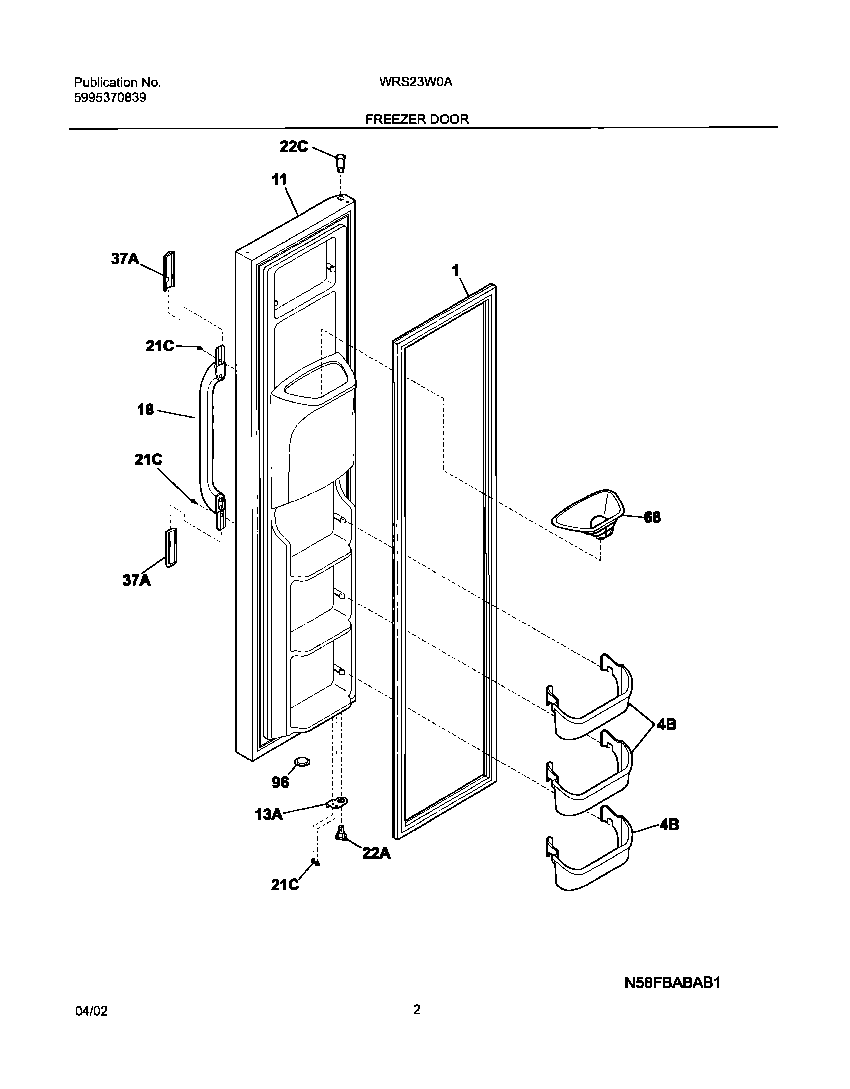 Publication No.
5995370839

WRS23W0A

FREEZER DOOR

22C
11
37A
1
21C
18
21C
68
37A
4B
96
13A
4B
22A
21C

N58FBABAB1

04/02

2