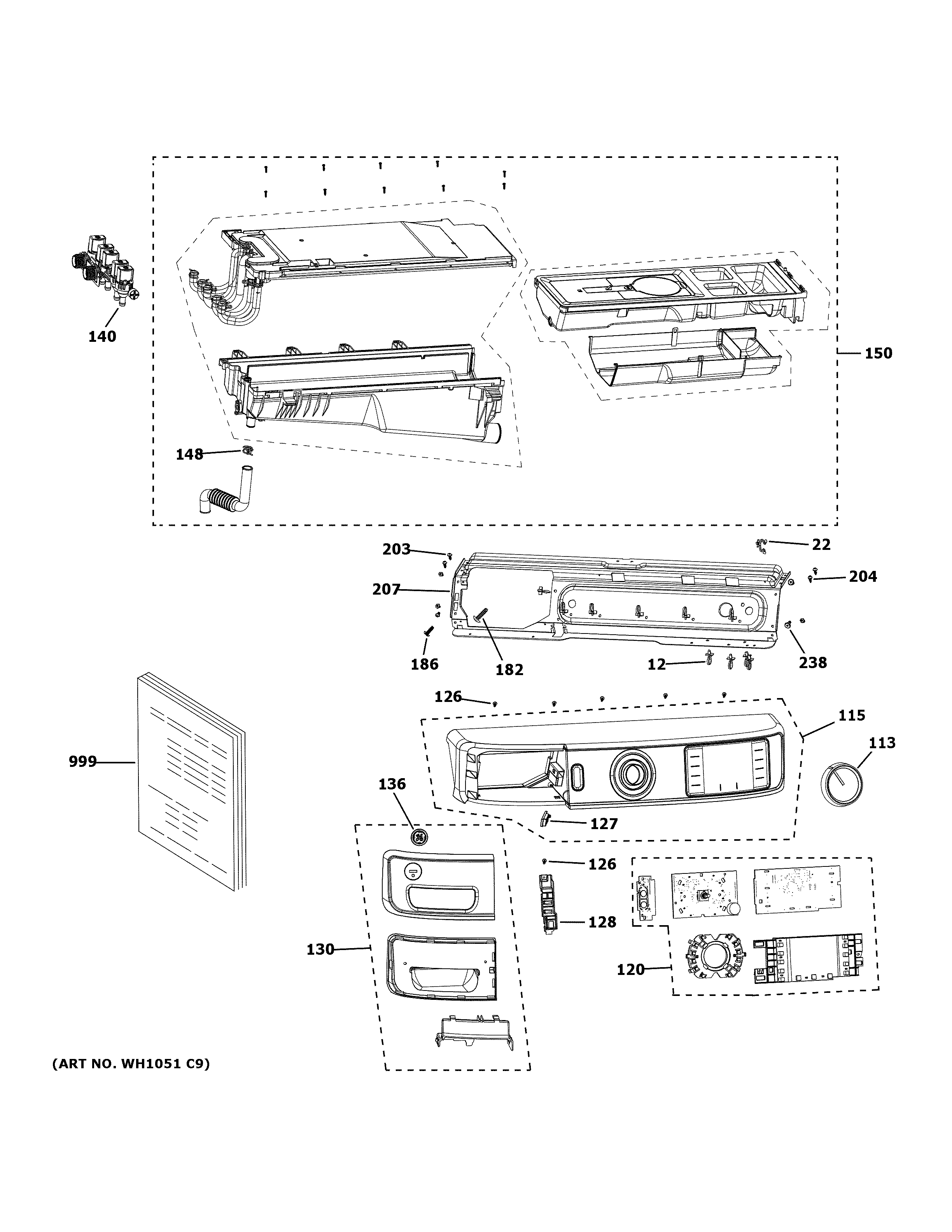 140

150

148

203

22

204

207

186

182

12

238

126

115

113

999

136

127

126

128

130

120

(ART NO. WH1051 C9)