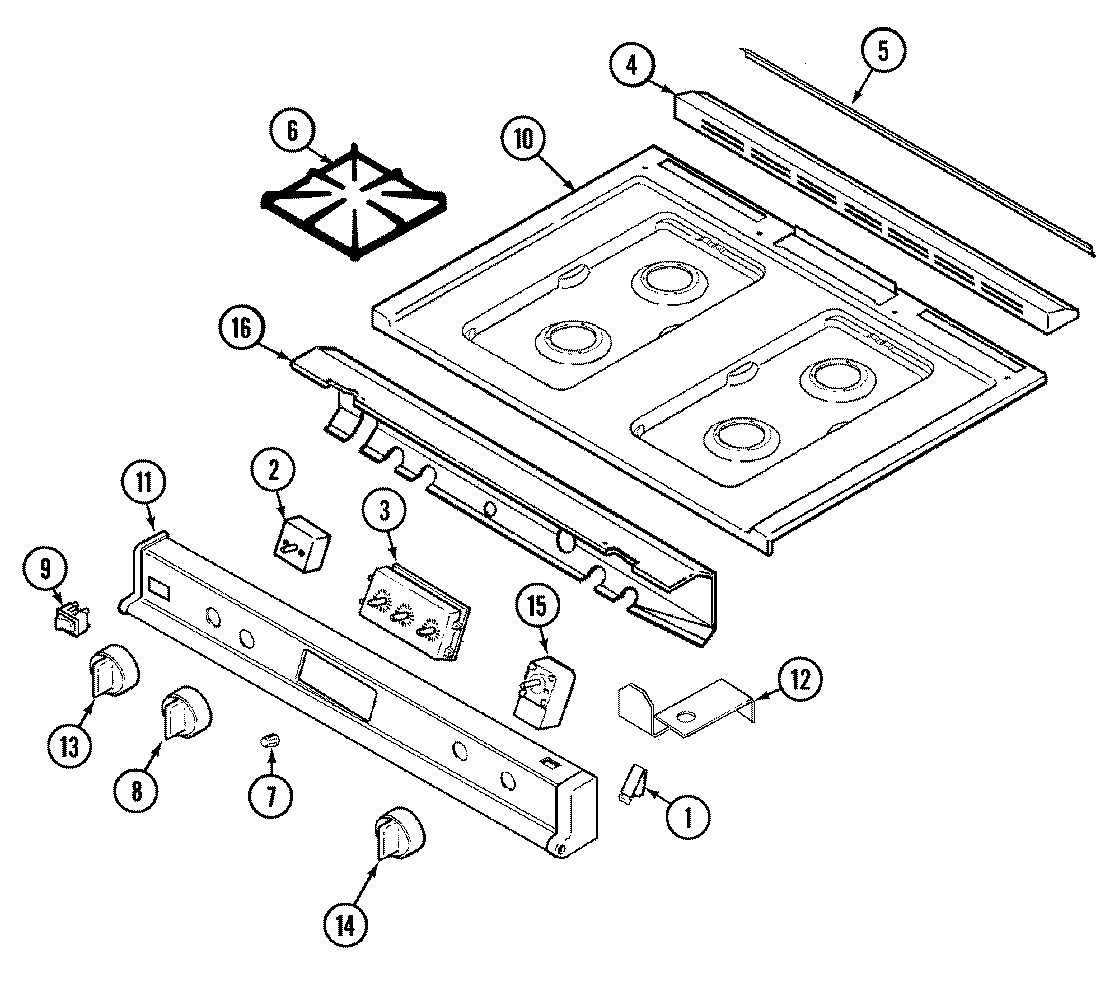 4
5
6
10
16
11
2
3
9
15
12
13
8
7
1
14