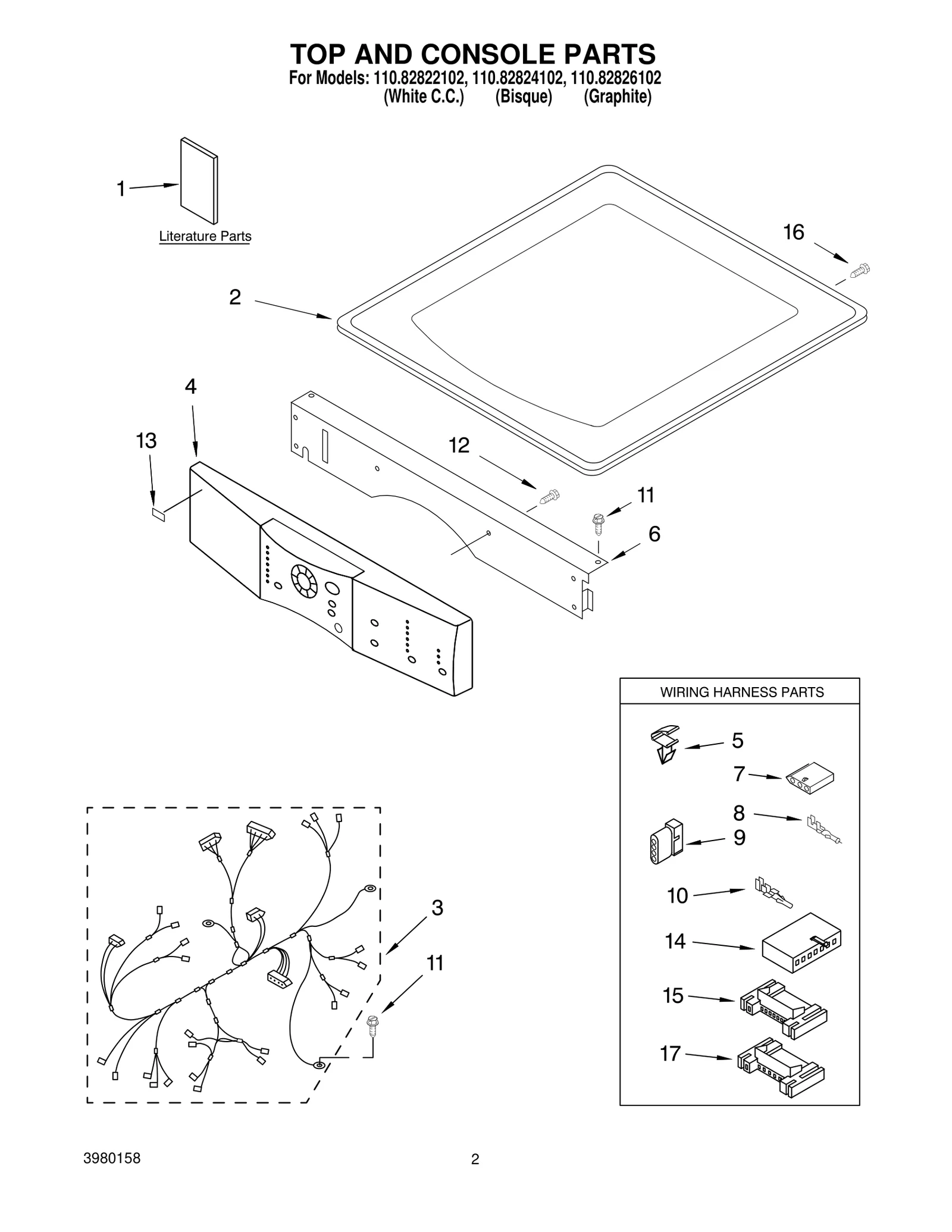 TOP AND CONSOLE PARTS
For Models: 110.82822102, 110.82824102, 110.82826102
(White C.C.) (Bisque) (Graphite)

1
Literature Parts
16
2
4
13
12
11
6

WIRING HARNESS PARTS
5
7
8
9
10
14
15
17

3
11

3980158
2