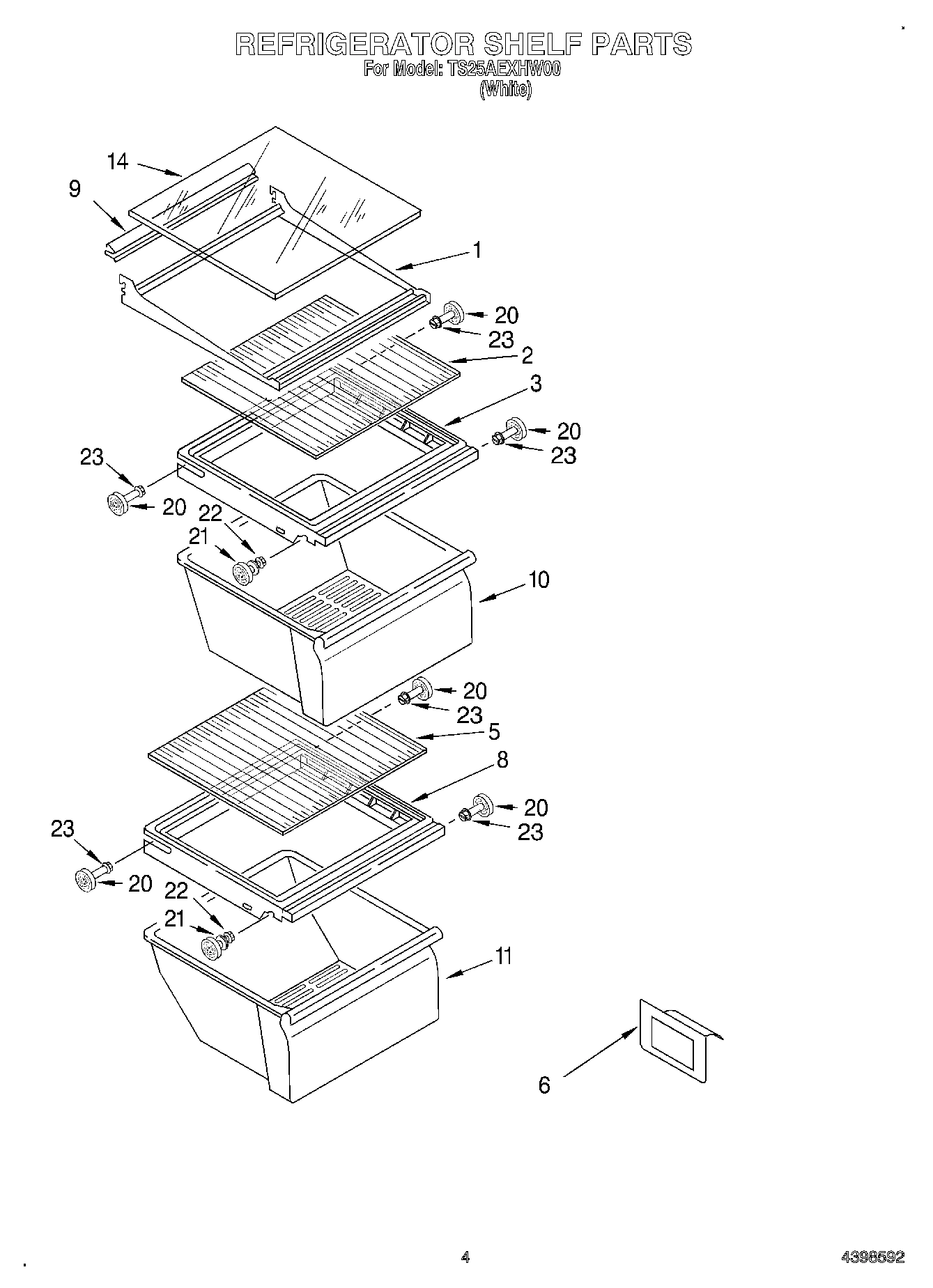 REFRIGERATOR SHELF PARTS
For Model: TS25AEXHW00
(White)

14
9
1
20
23
2
3
20
23
23
20
22
21
10
20
23
5
8
20
23
23
20
22
21
11
6

4
4398592