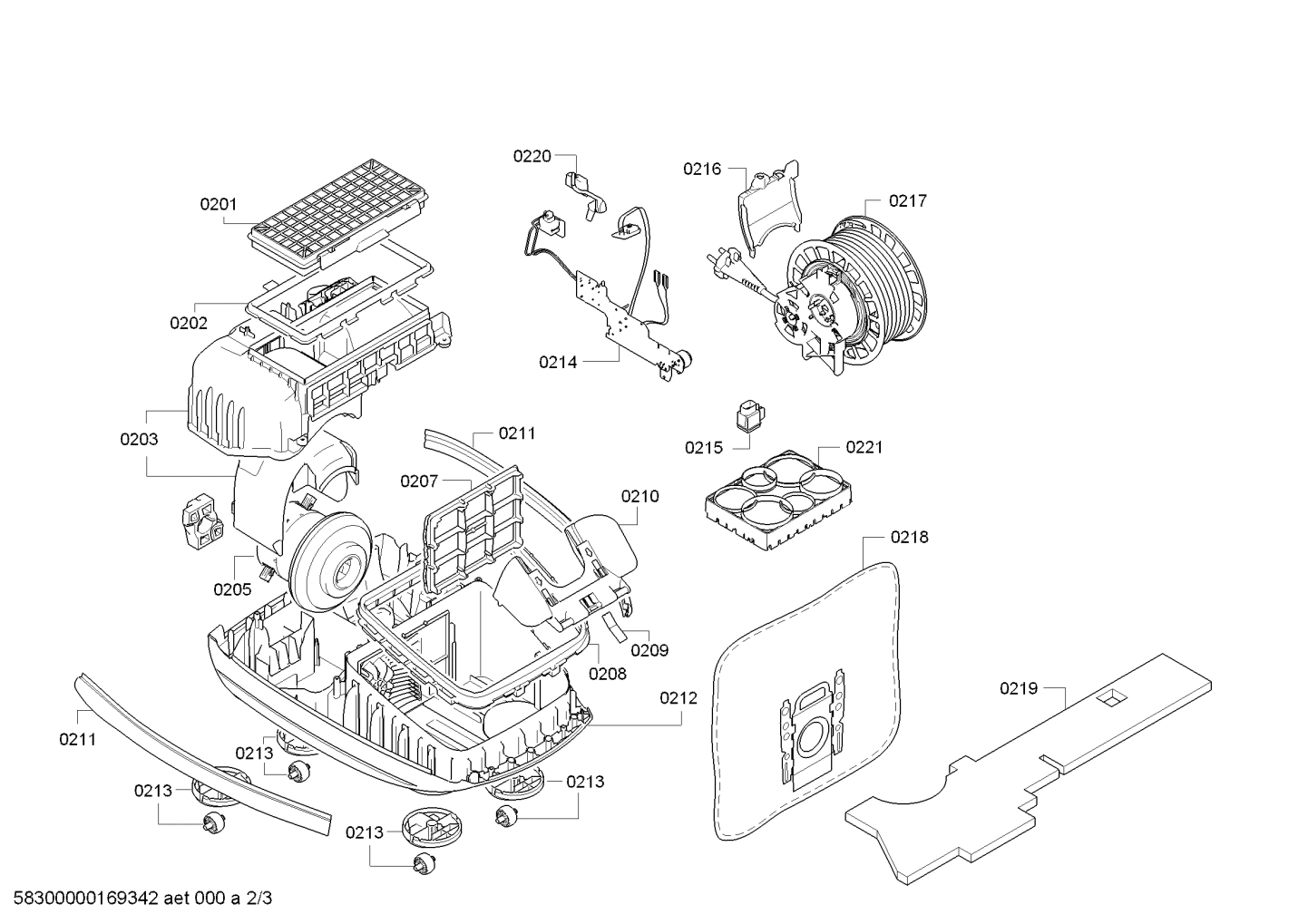 0220
0216
0217
0201
0202
0214
0203
0211
0215
0221
0207
0210
0218
0205
0209
0208
0212
0219
0211
0213
0213
0213
0213
58300000169342 aet 000 a 2/3