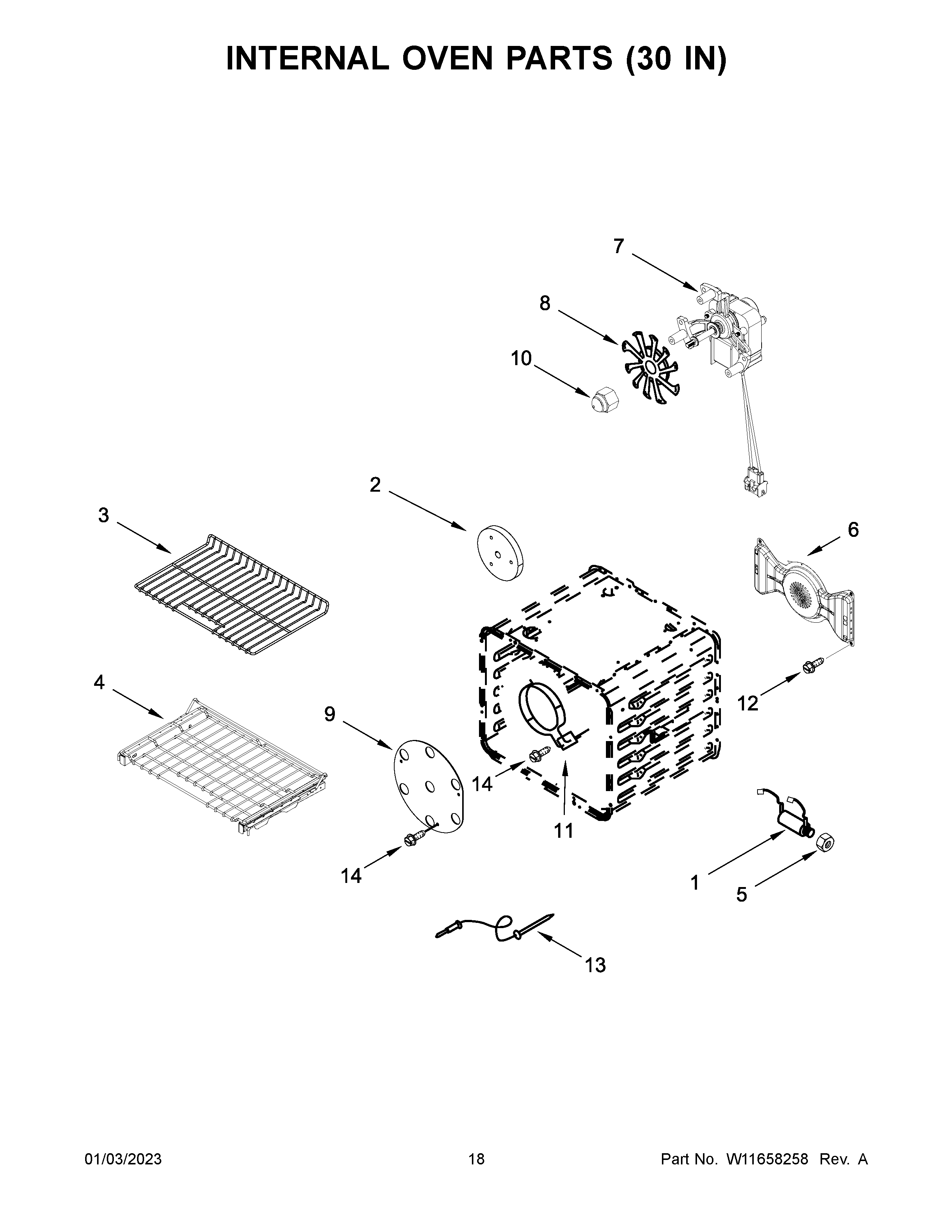 INTERNAL OVEN PARTS (30 IN)

7
8
10
2
3
6
4
9
12
14
11
14
1
5
13

01/03/2023
18
Part No. W11658258 Rev. A