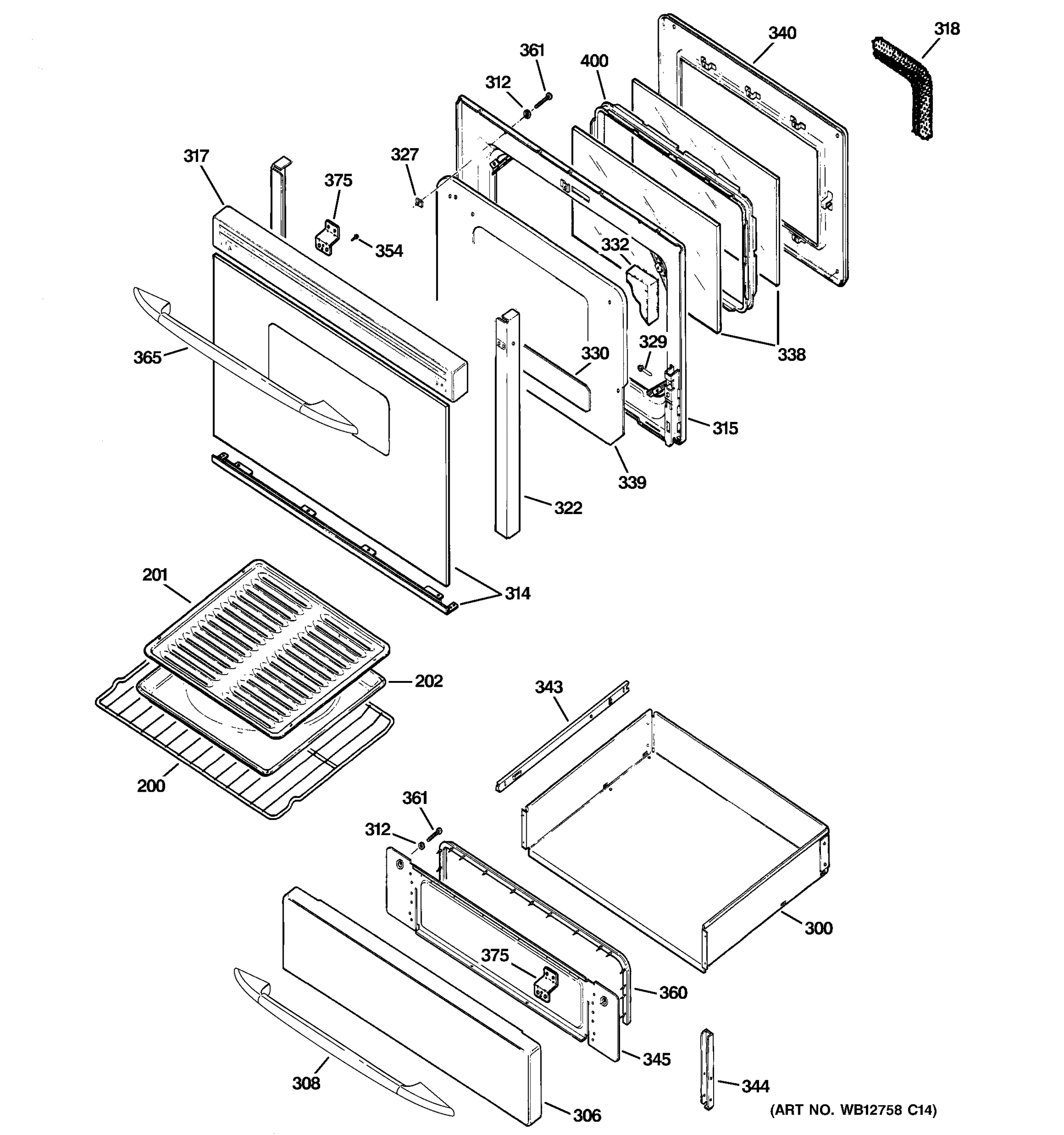 340
318
361
400
312
327
317
375
354
332
365
330
329
338
315
339
322
201
314
202
343
200
361
312
300
375
360
345
308
344
306
(ART NO. WB12758 C14)