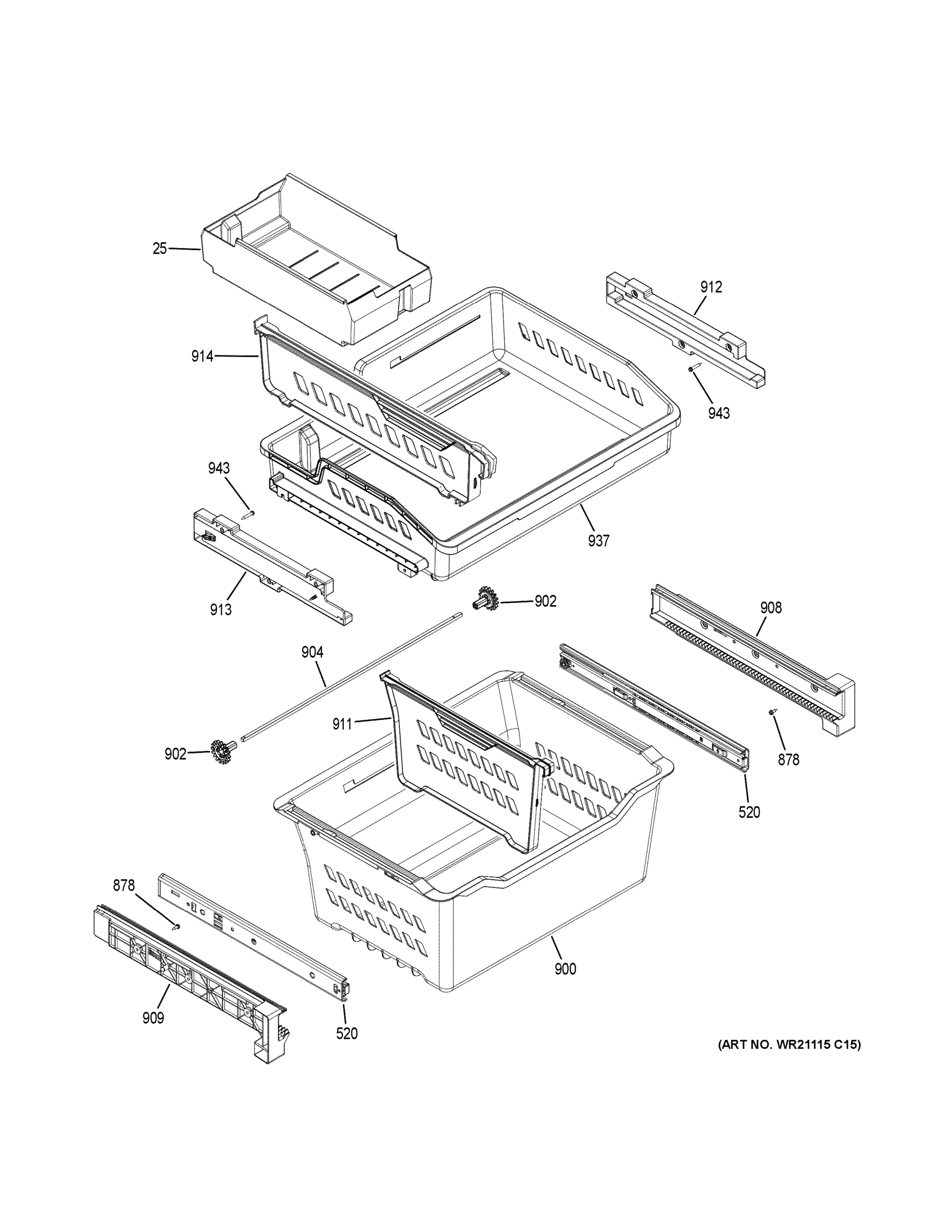 25

912

914

943

943

937

913

902

908

904

911

902

878

520

878

900

909

520

(ART NO. WR21115 C15)