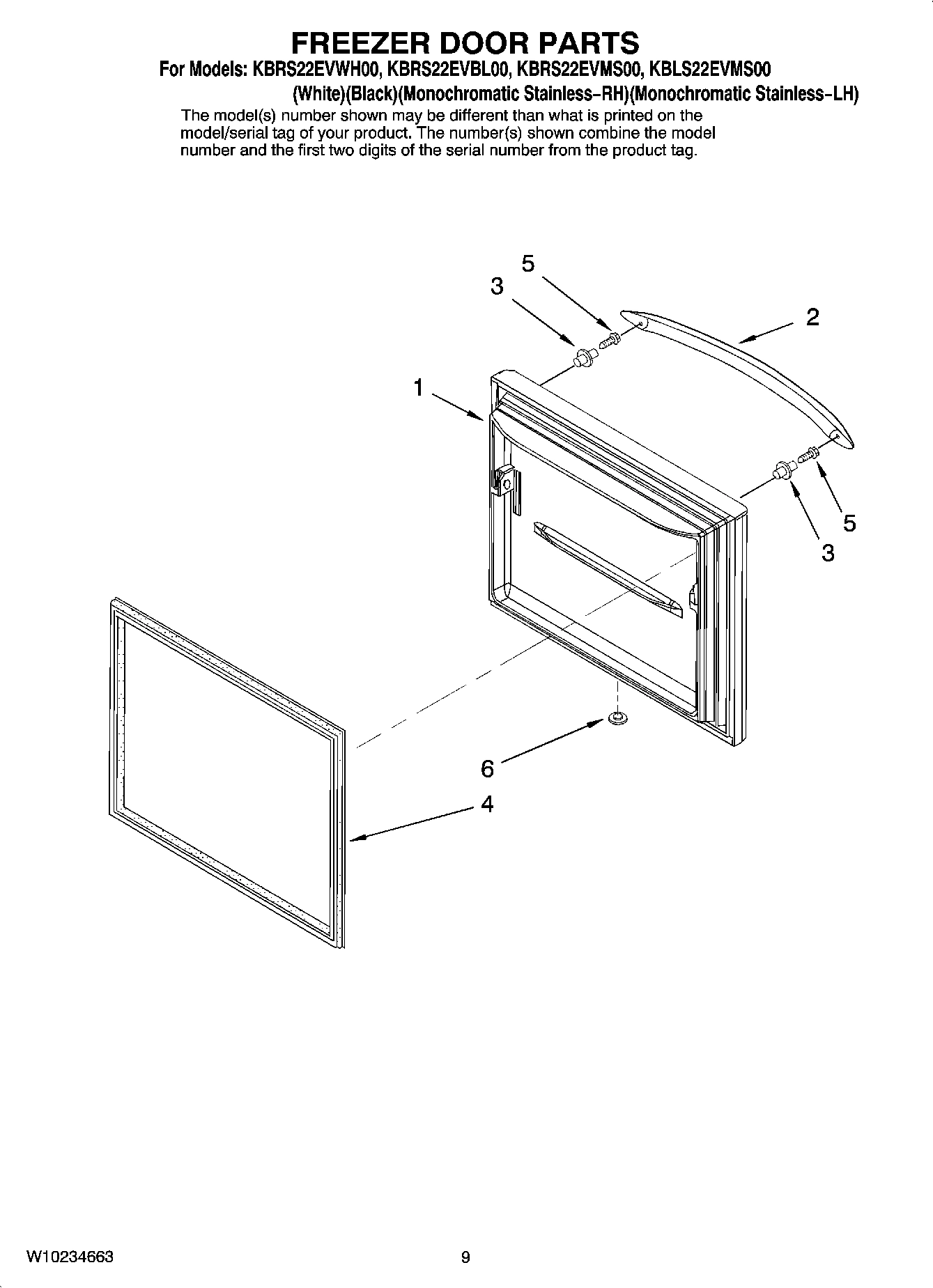 FREEZER DOOR PARTS

For Models: KBRS22EVWH00, KBRS22EVBL00, KBRS22EVMS00, KBLS22EVMS00
(White)(Black)(Monochromatic Stainless-RH)(Monochromatic Stainless-LH)

The model(s) number shown may be different than what is printed on the model/serial tag of your product. The number(s) shown combine the model number and the first two digits of the serial number from the product tag.

5
3
2
1
5
3
6
4

W10234663
9