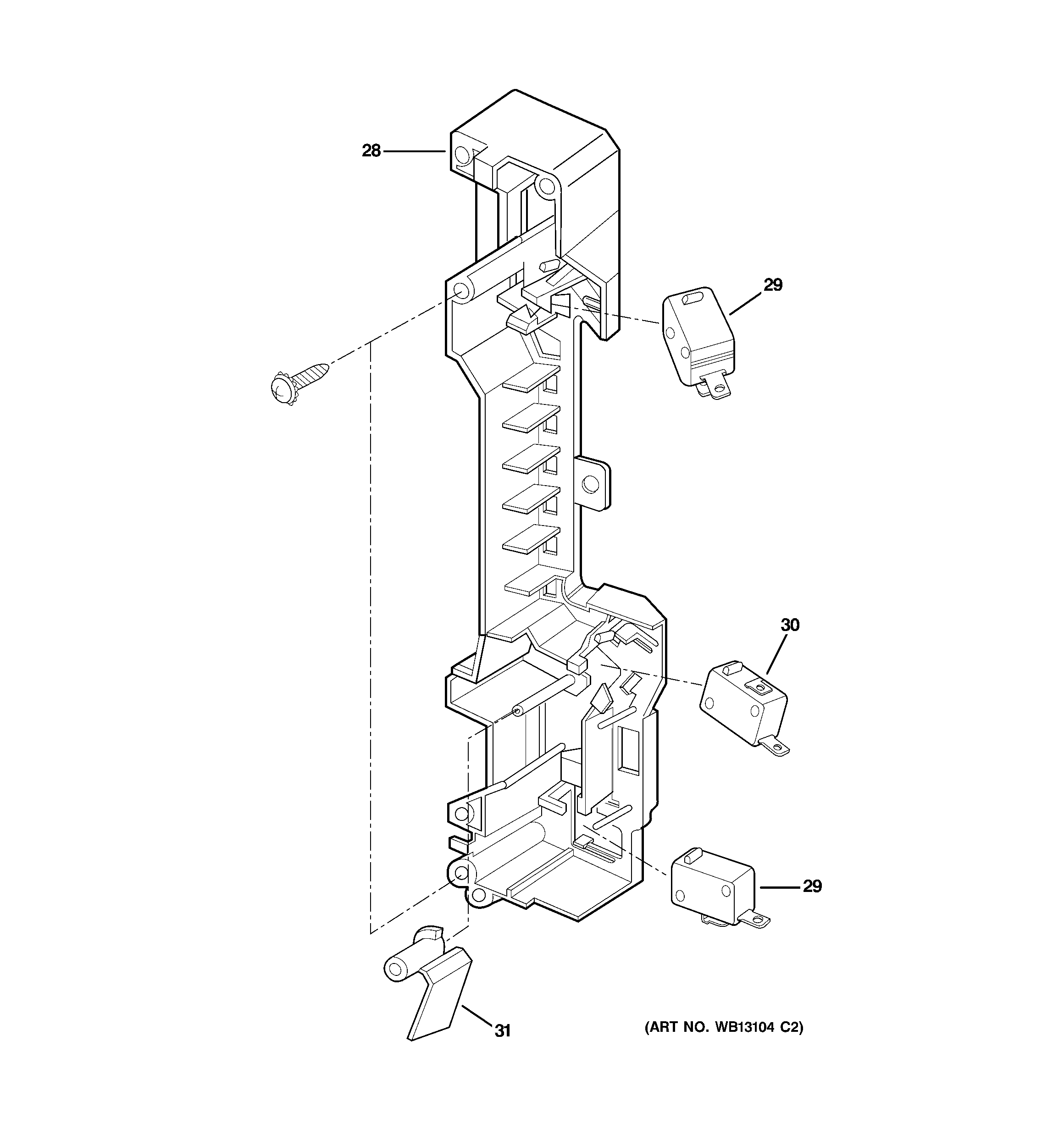 28

29

30

29

31

(ART NO. WB13104 C2)