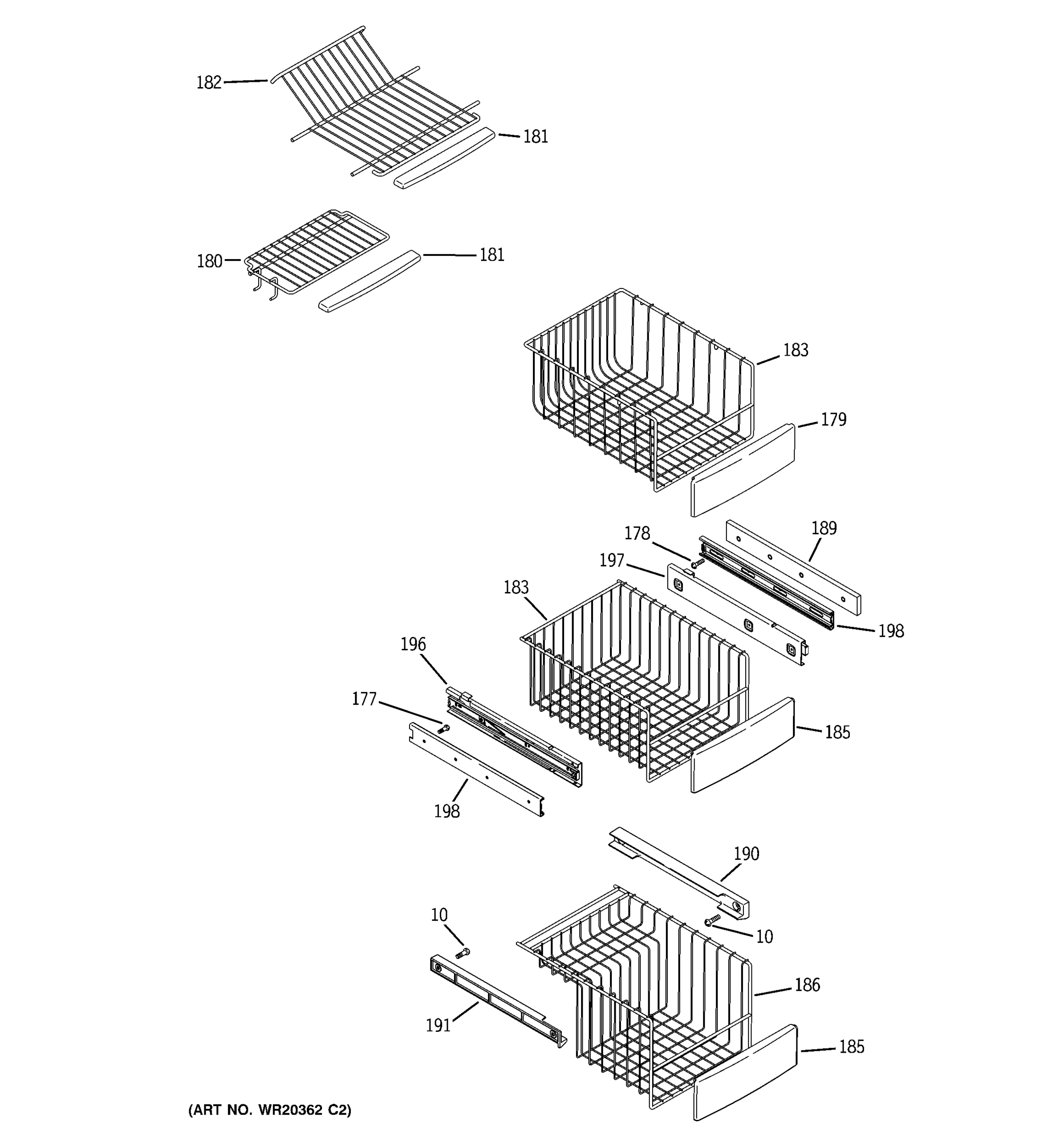 182
181
180
181
183
179
178
189
197
183
198
196
177
185
198
190
10
10
186
191
185
(ART NO. WR20362 C2)