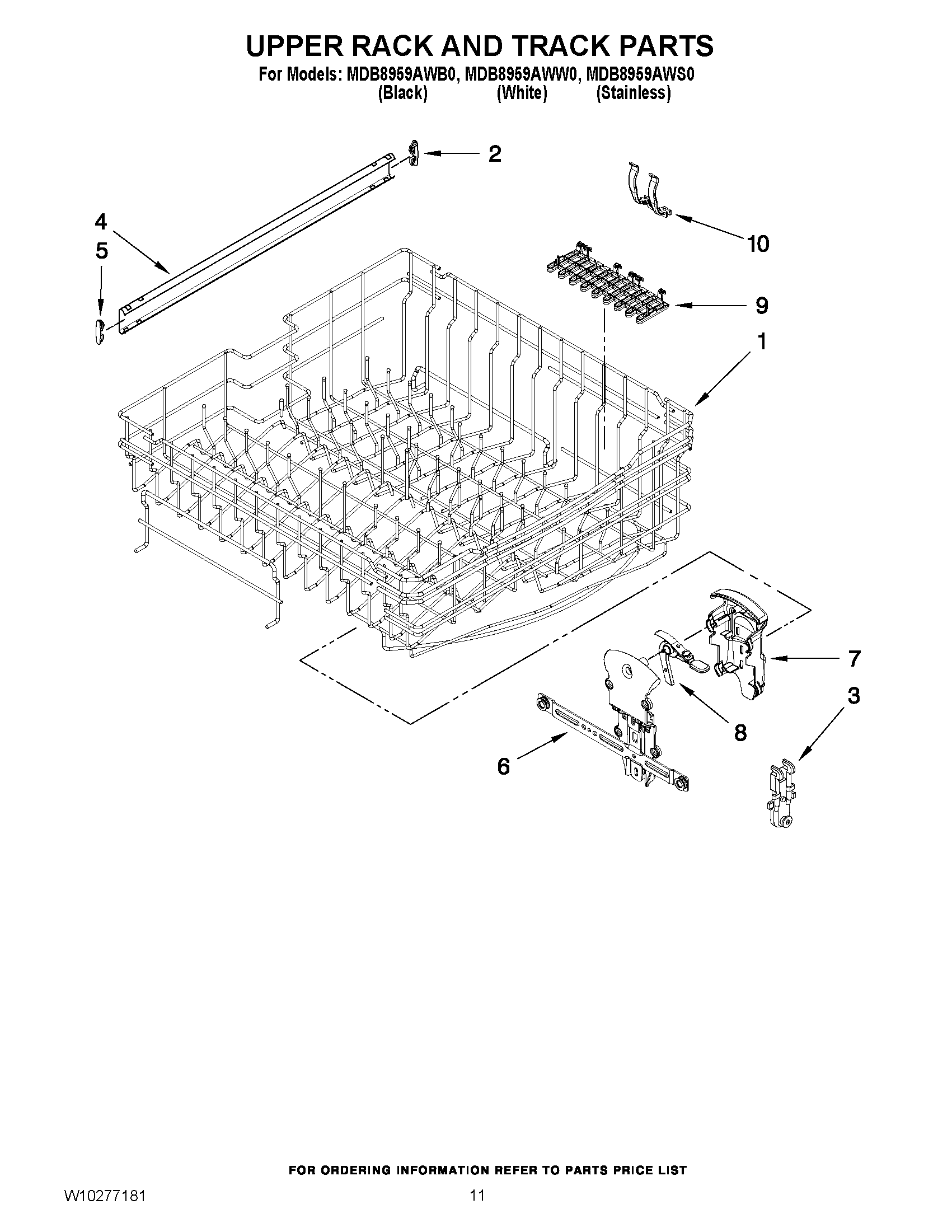 UPPER RACK AND TRACK PARTS

For Models: MDB8959AWB0, MDB8959AWW0, MDB8959AWS0
(Black) (White) (Stainless)

2

4

5

10

9

1

7

3

8

6

FOR ORDERING INFORMATION REFER TO PARTS PRICE LIST

W10277181

11