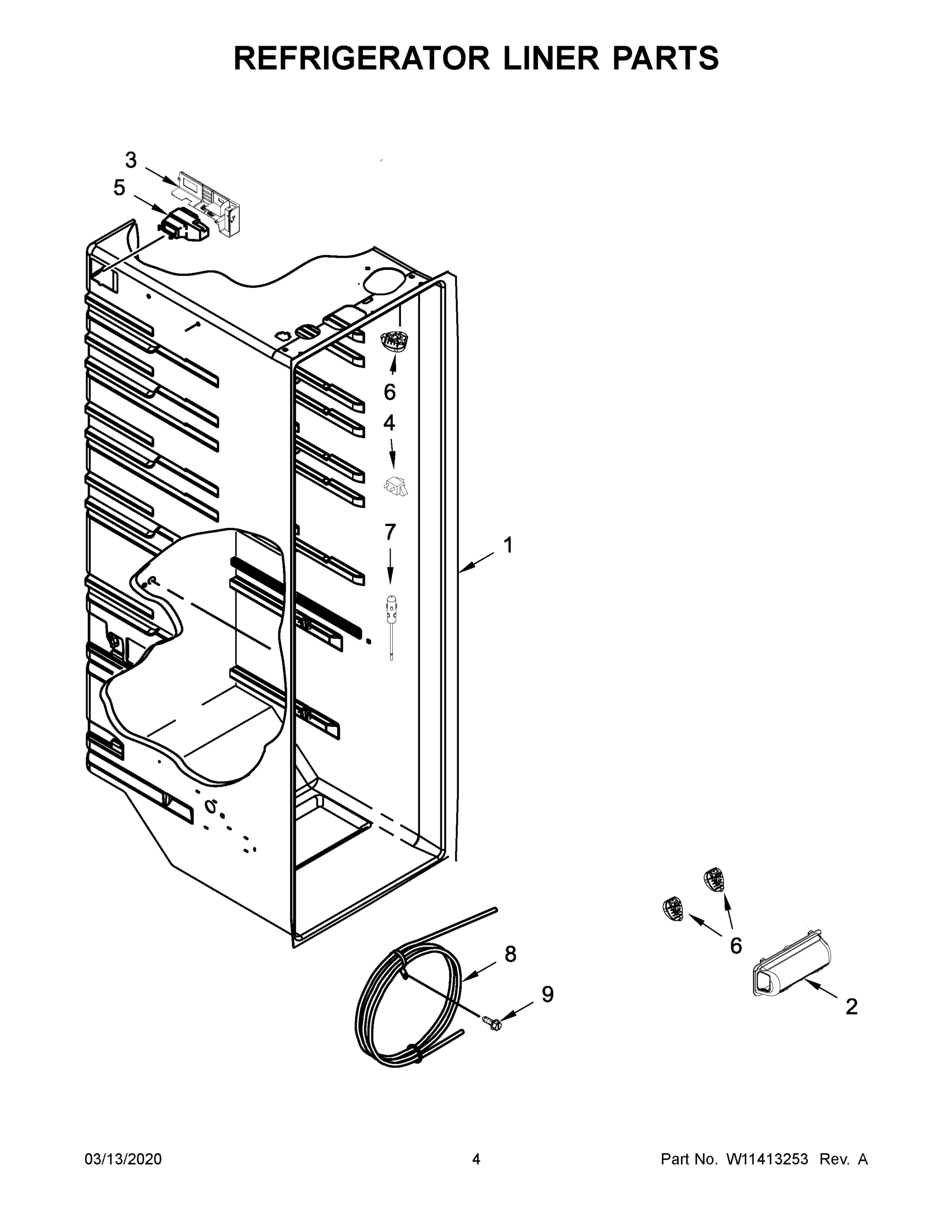 REFRIGERATOR LINER PARTS

3
5
6
4
7
1
8
9
6
2

03/13/2020
4
Part No. W11413253 Rev. A