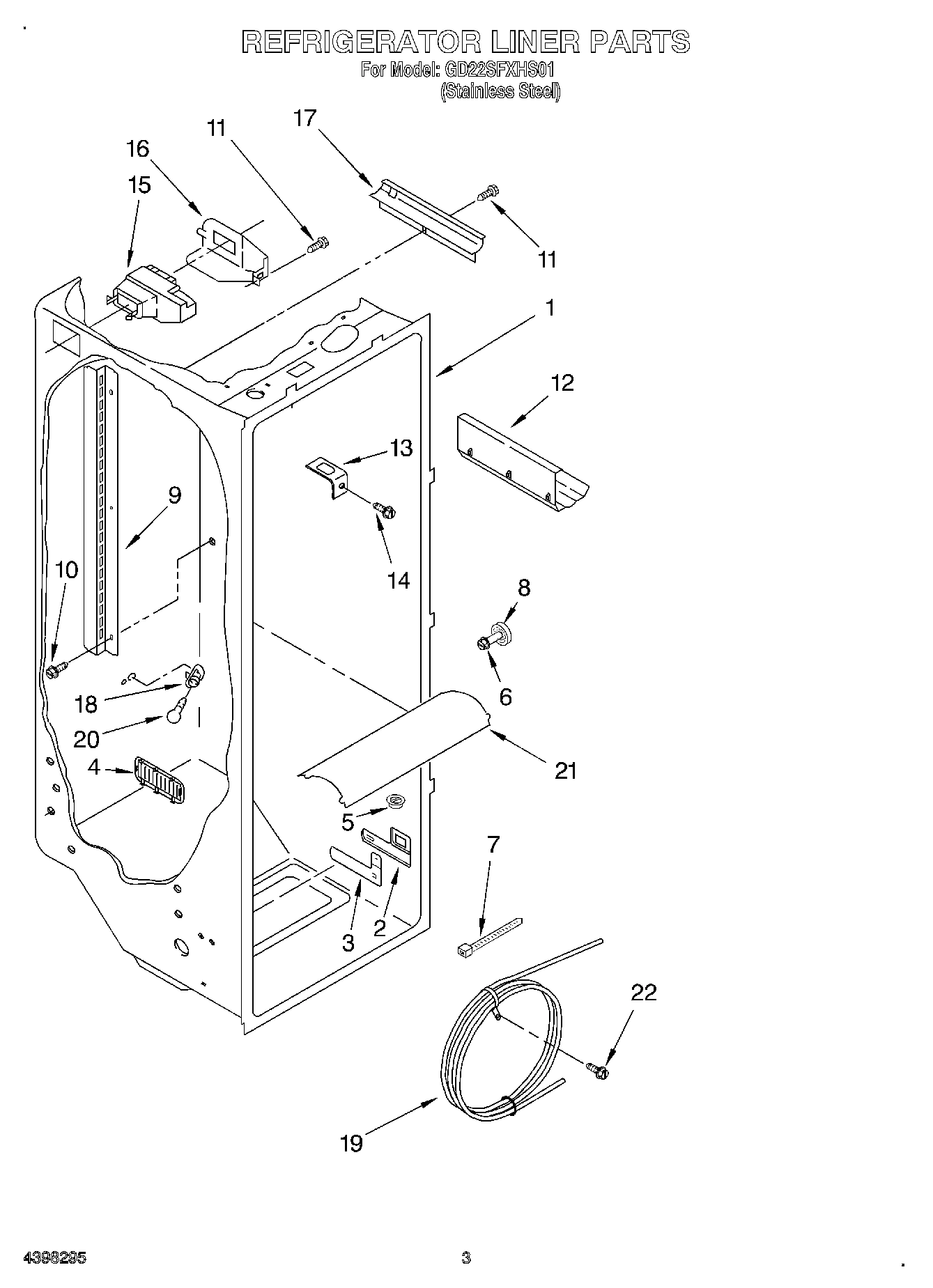 REFRIGERATOR LINER PARTS
For Model: GD22SFXHS01
(Stainless Steel)

17
11
16
15
11
1
12
13
9
14
10
8
6
18
20
21
4
5
7
3
2
22
19

4398295
3