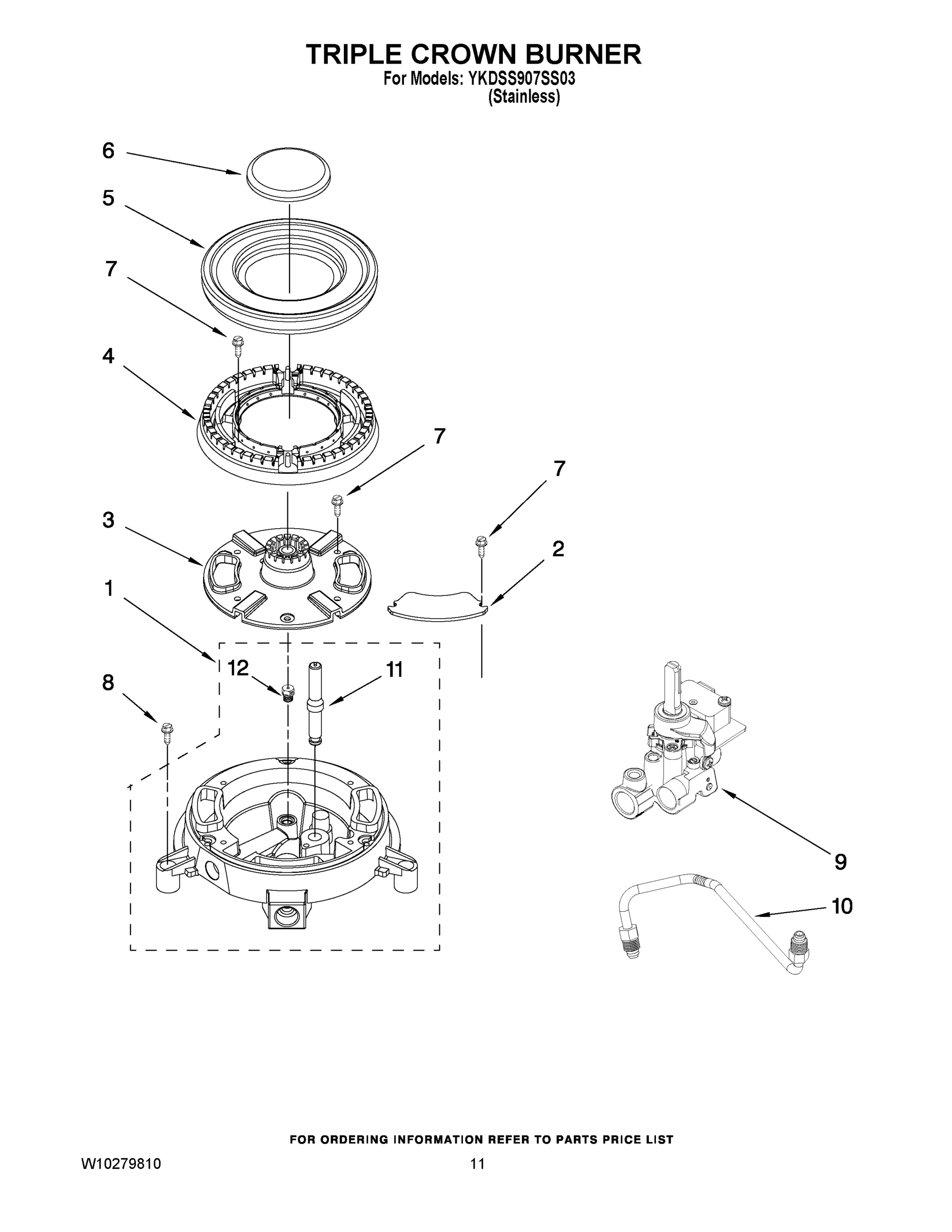 TRIPLE CROWN BURNER
For Models: YKDSS907SS03
(Stainless)

6
5
7
4
7
7
3
2
1
12
11
8
9
10

FOR ORDERING INFORMATION REFER TO PARTS PRICE LIST

W10279810
11