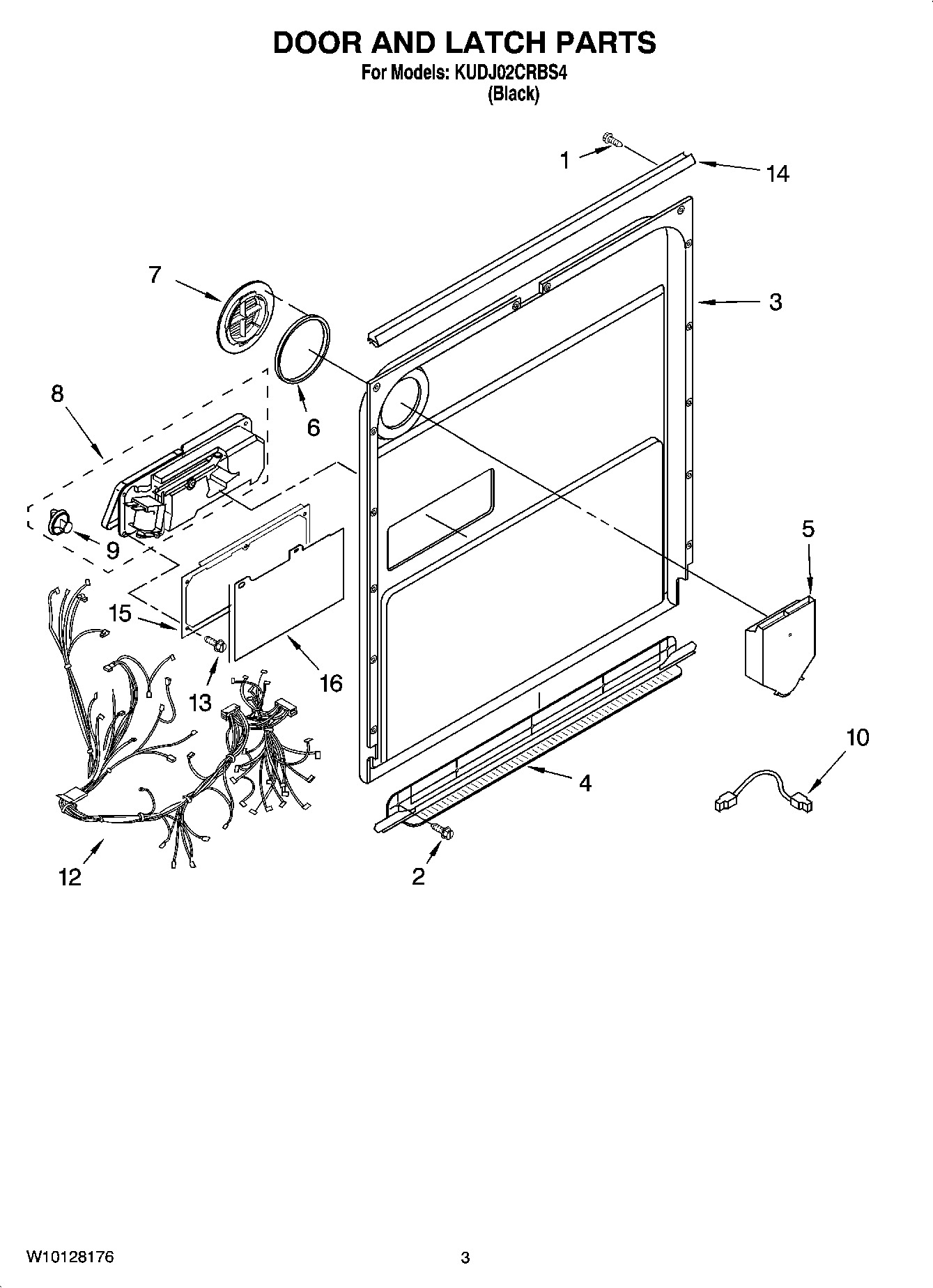 DOOR AND LATCH PARTS
For Models: KUDJ02CRBS4
(Black)

1
14
7
3
8
6
9
5
15
13
16
10
4
12
2

W10128176
3