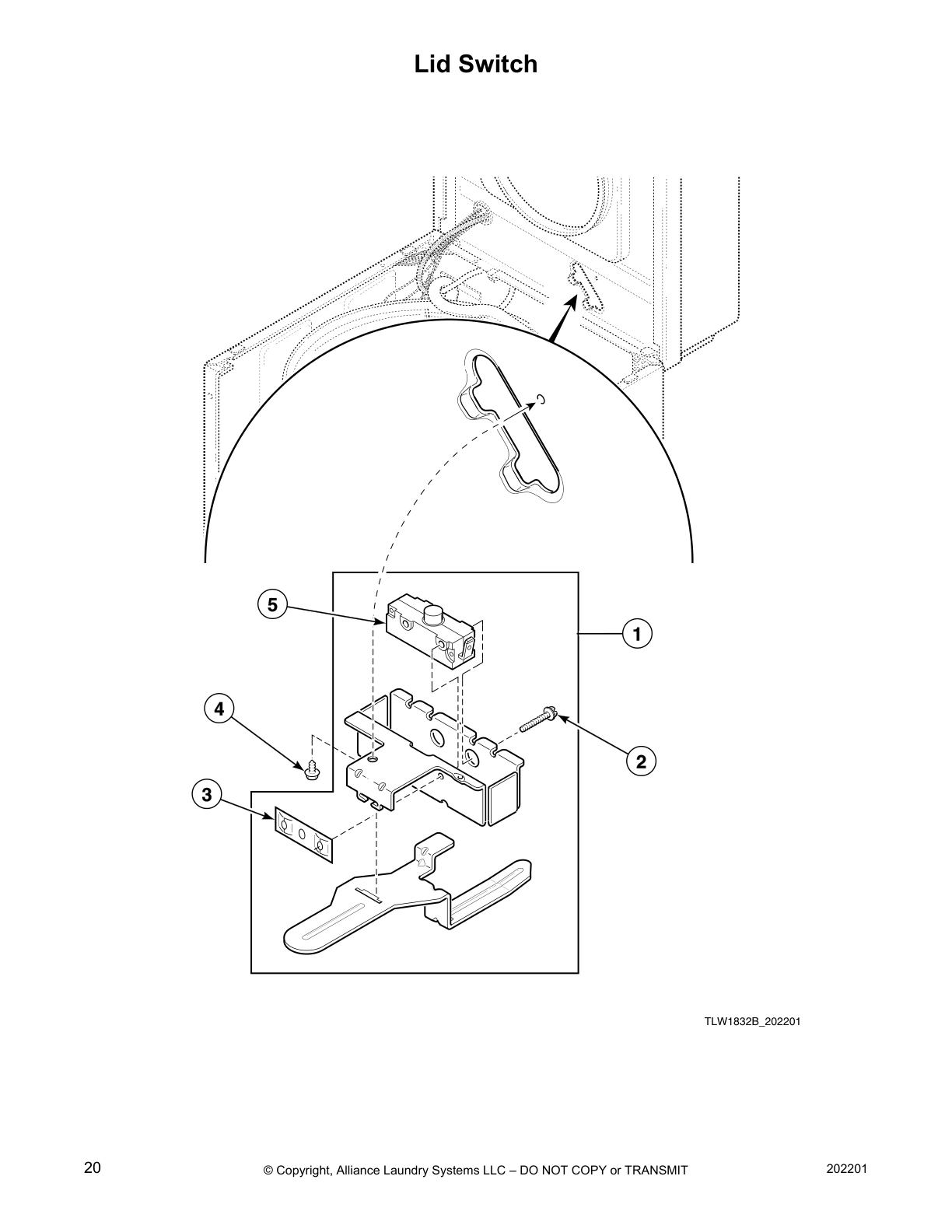 Lid Switch

5

1

4

2

3

TLW1832B_202201

20

© Copyright, Alliance Laundry Systems LLC – DO NOT COPY or TRANSMIT

202201