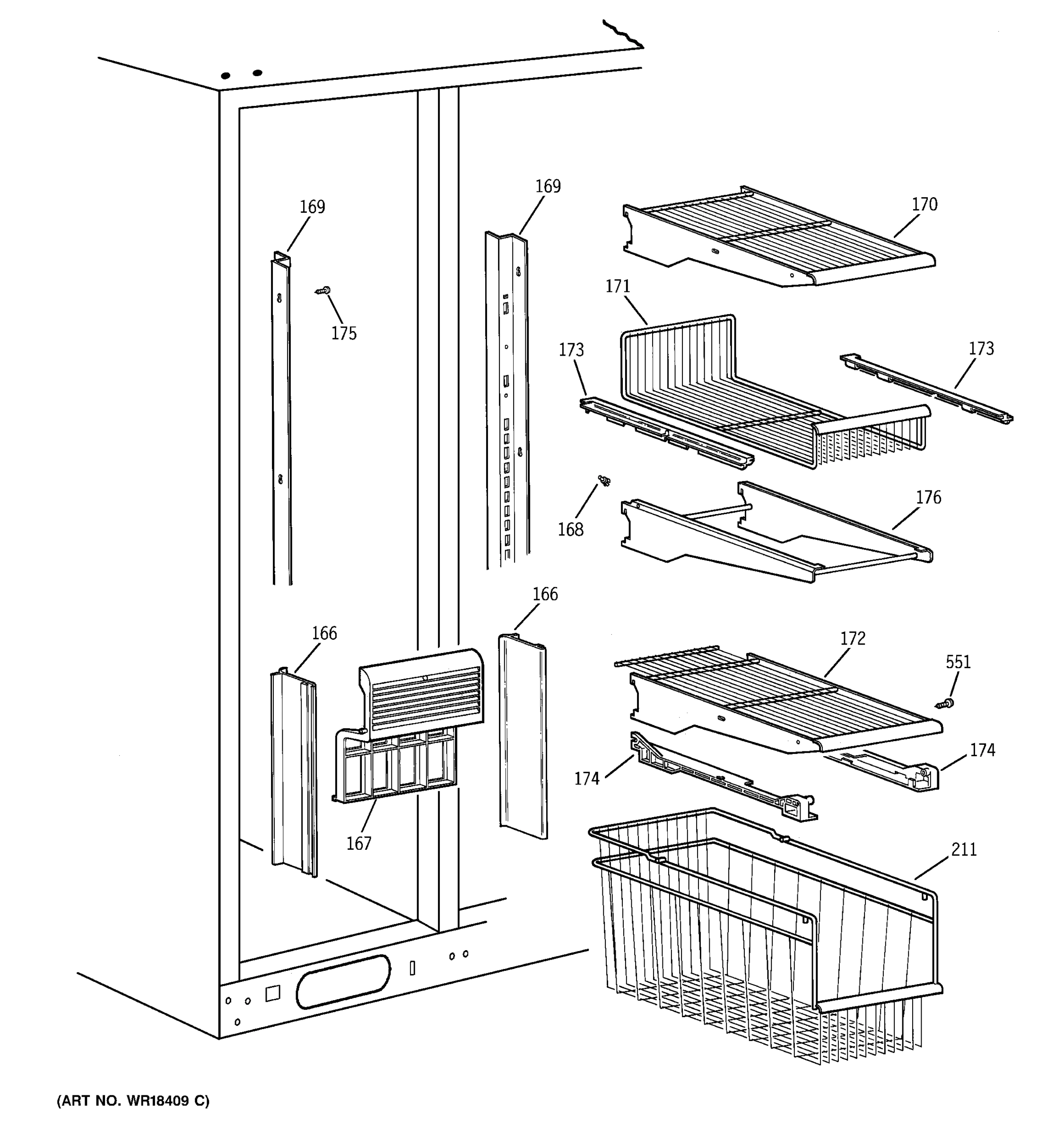 169
169
170
175
171
173
173
168
176
166
166
172
551
174
174
167
211
(ART NO. WR18409 C)