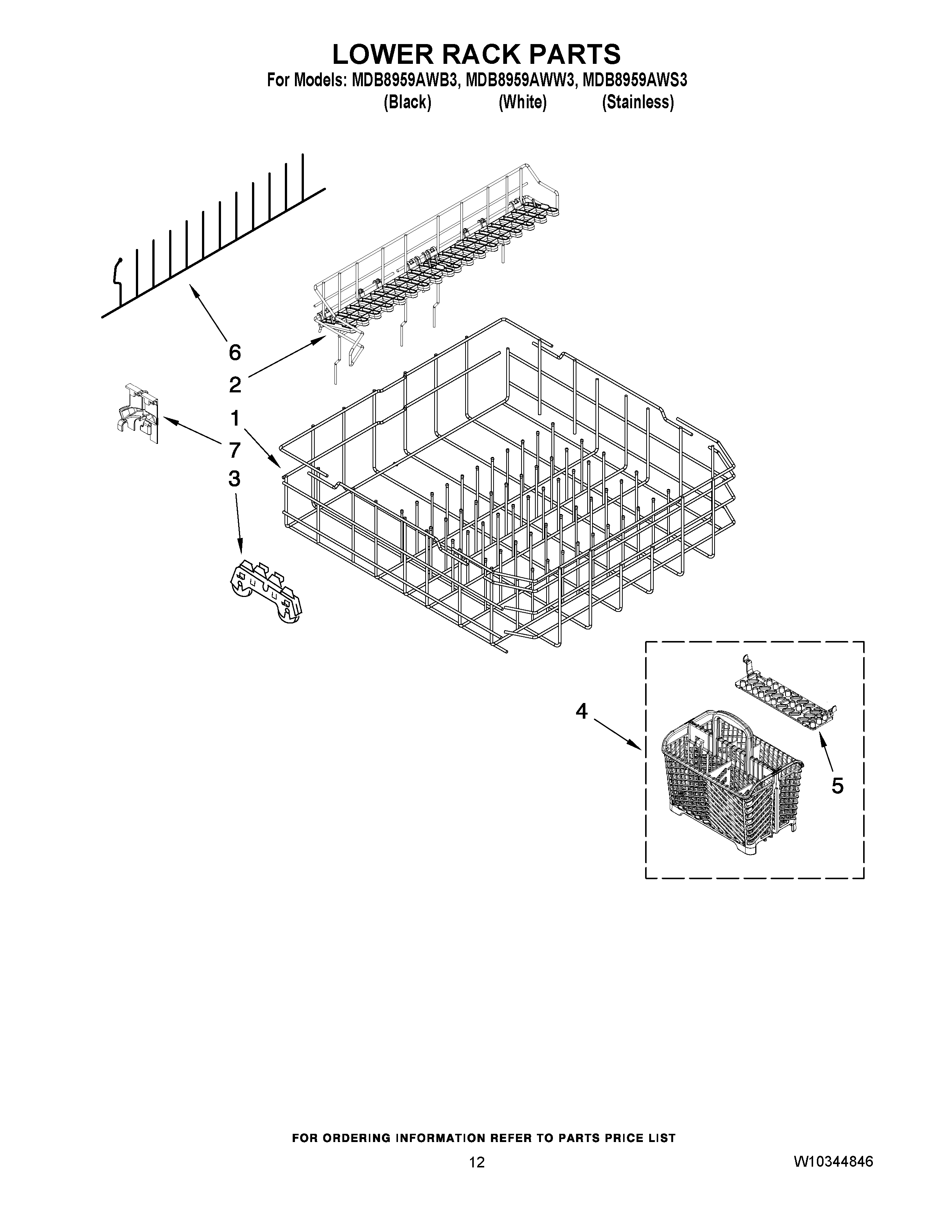 LOWER RACK PARTS
For Models: MDB8959AWB3, MDB8959AWW3, MDB8959AWS3
(Black) (White) (Stainless)

6
2
1
7
3
4
5

FOR ORDERING INFORMATION REFER TO PARTS PRICE LIST
12
W10344846