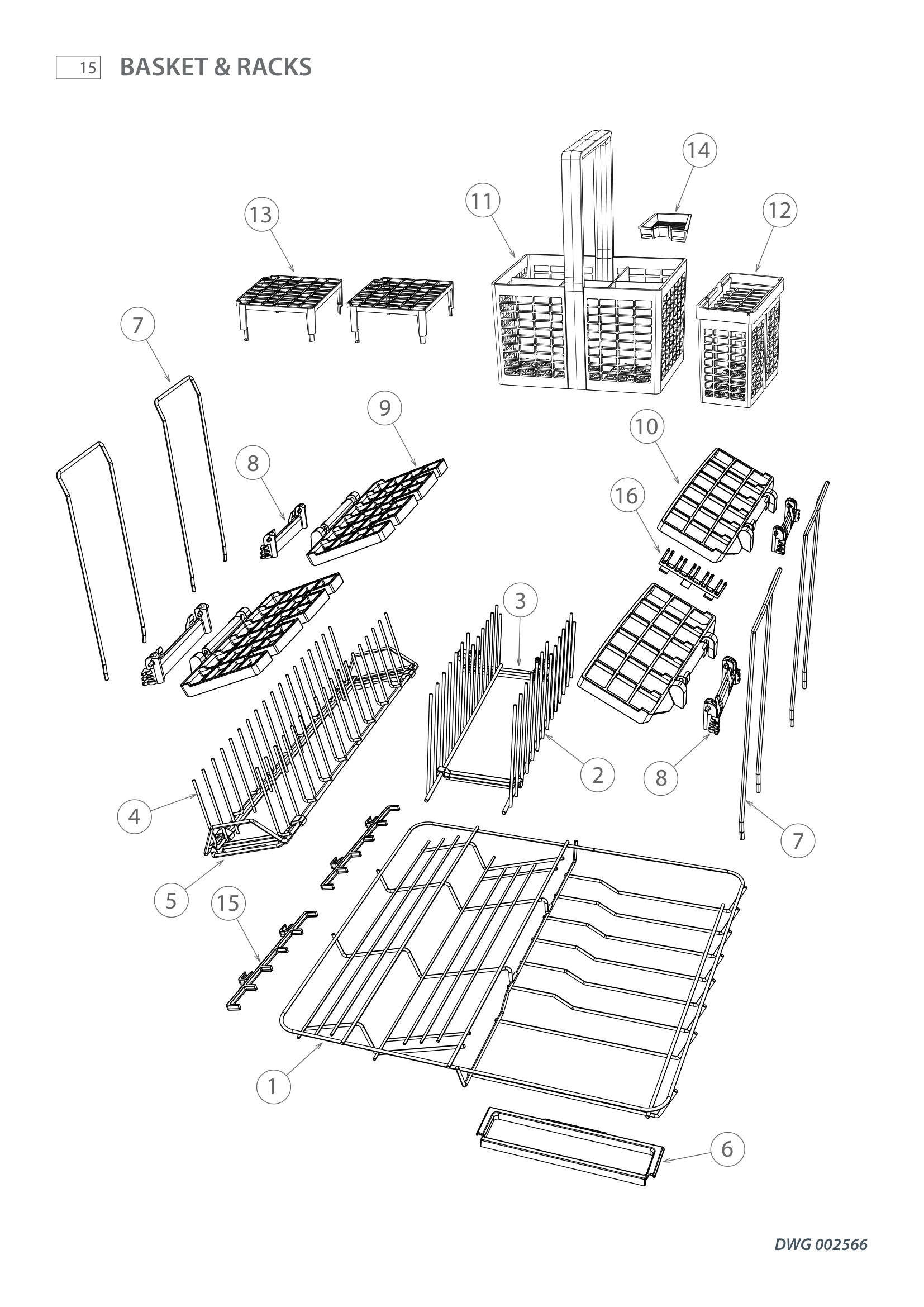 15 BASKET & RACKS

14
11
13
12
7
9
10
8
16
3
2
8
4
7
5
15
1
6

DWG 002566