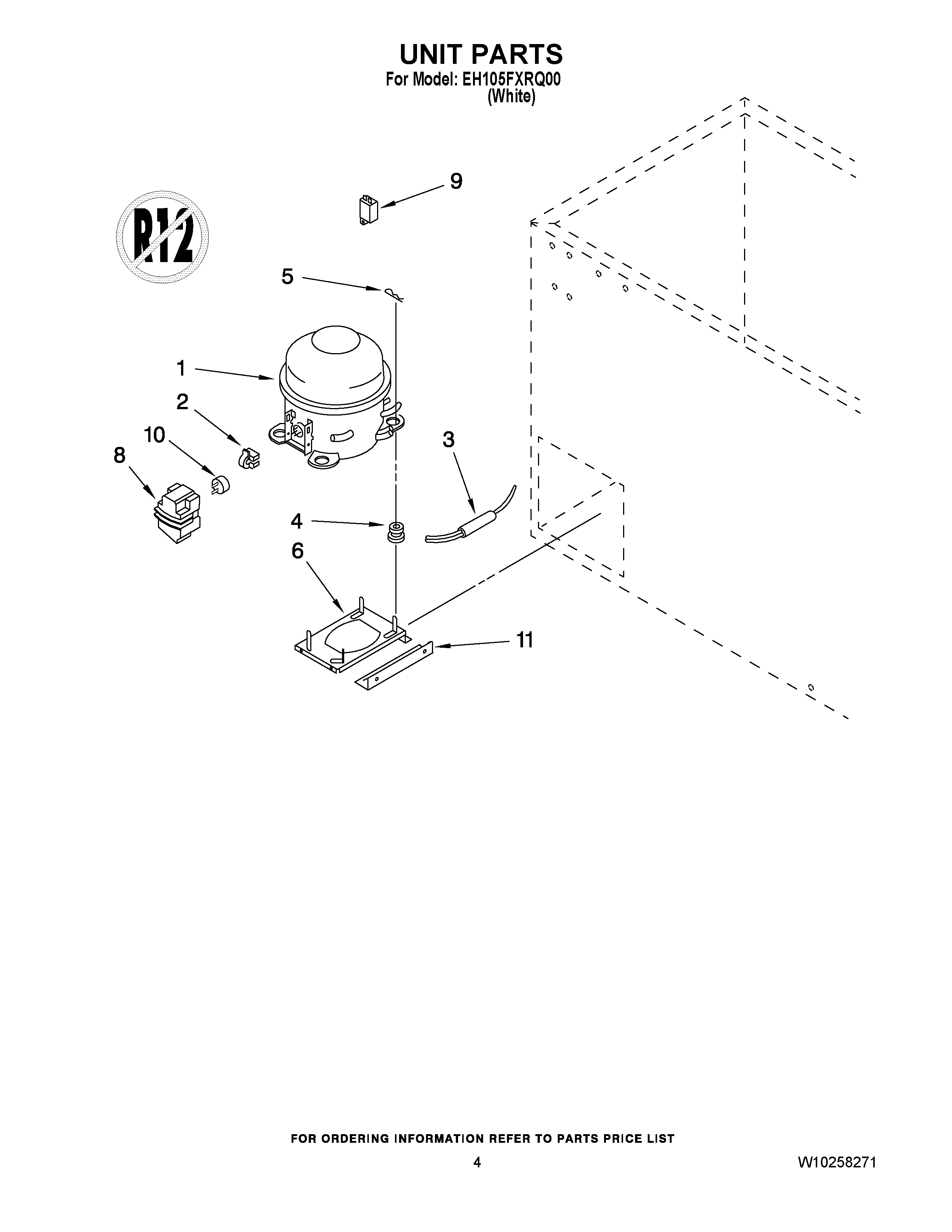 UNIT PARTS
For Model: EH105FXRQ00
(White)

R12

9

5

1

2

10

8

3

4

6

11

FOR ORDERING INFORMATION REFER TO PARTS PRICE LIST

4

W10258271