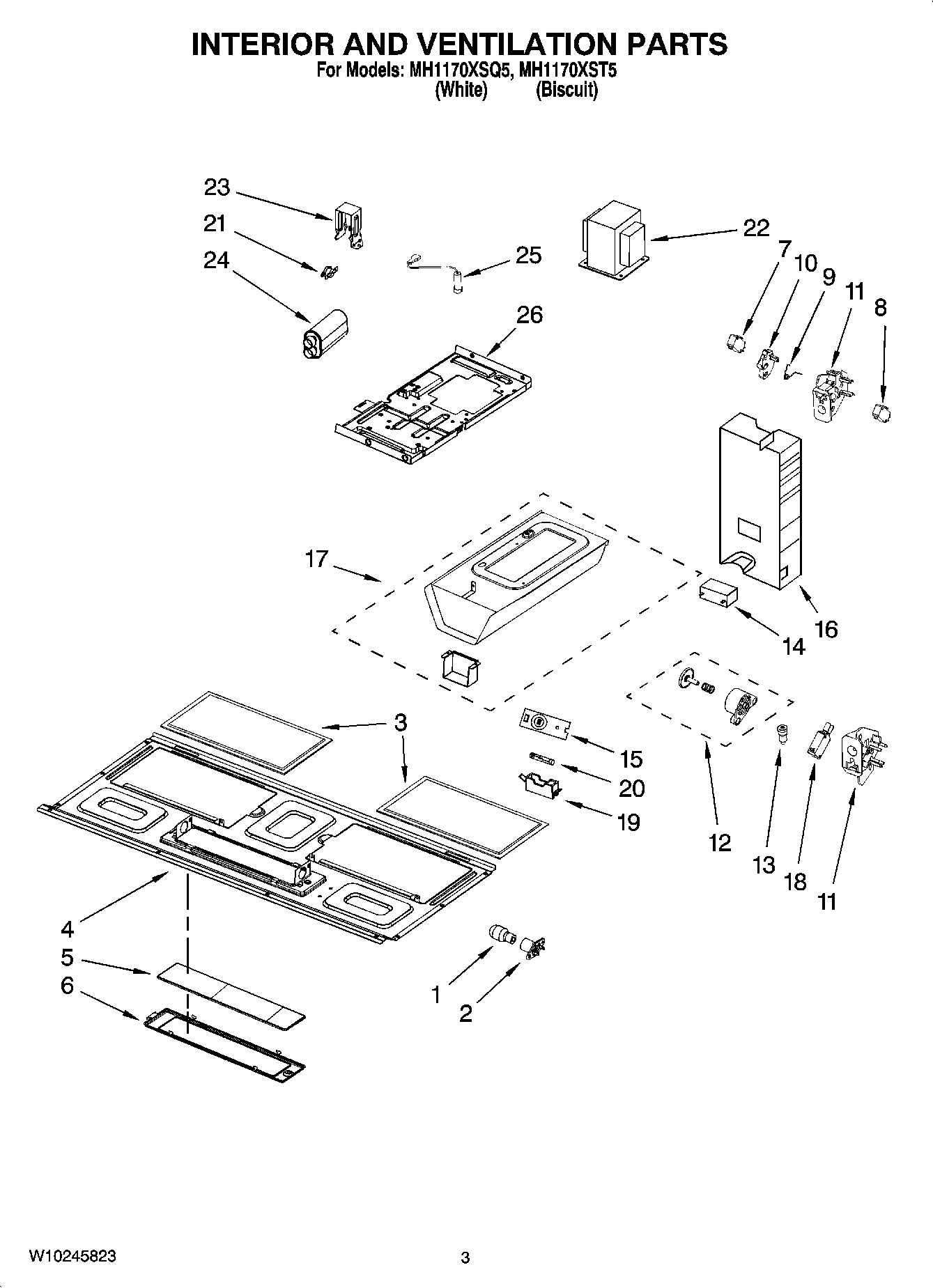 INTERIOR AND VENTILATION PARTS
For Models: MH1170XSQ5, MH1170XST5
(White) (Biscuit)

23
21
24
25
22
7
10
9
11
8
26
17
16
14
3
15
20
19
12
13
18
11
4
5
6
1
2

W10245823

3