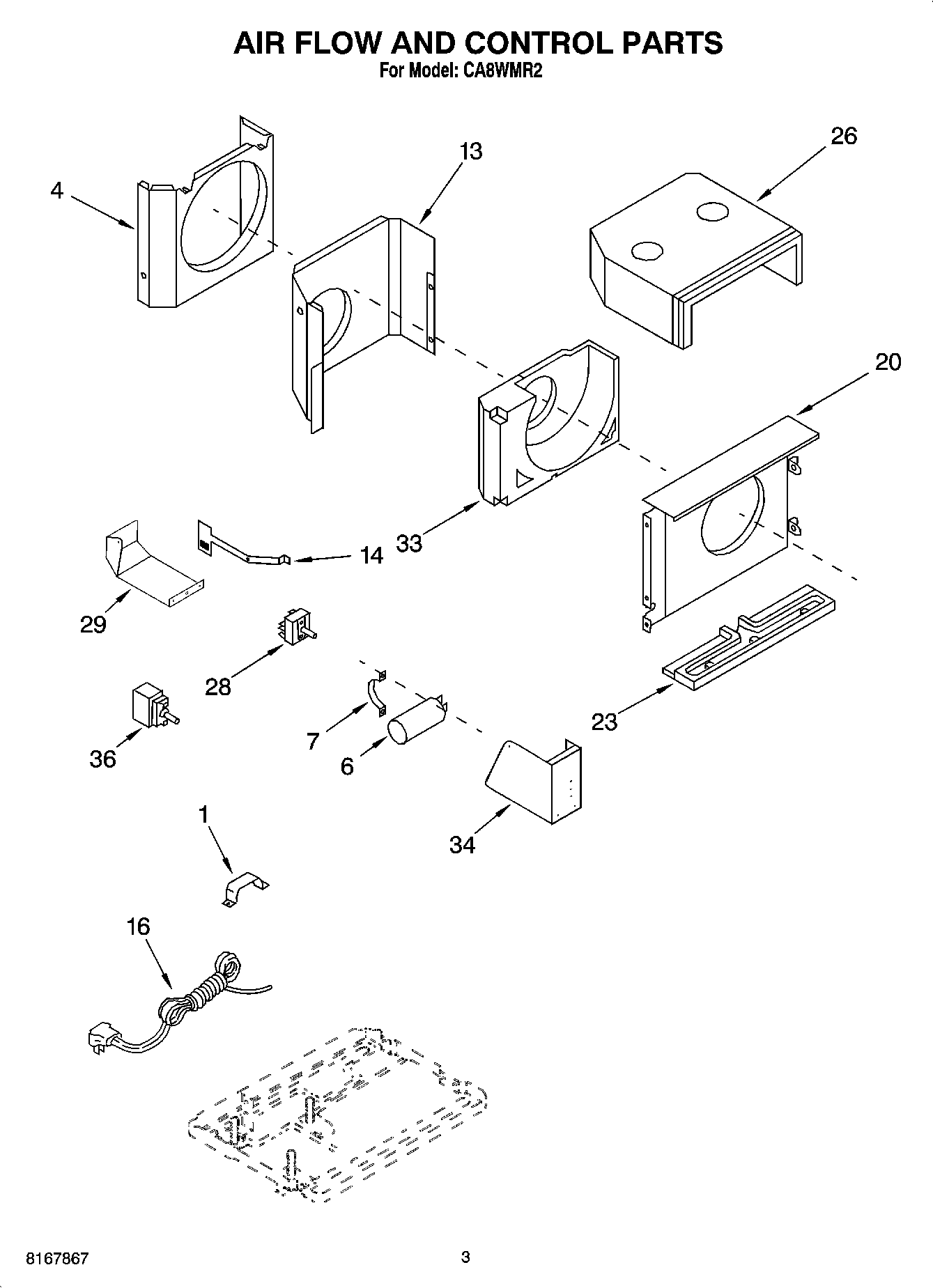 AIR FLOW AND CONTROL PARTS
For Model: CA8WMR2

4
13
26
20
33
14
29
28
36
7
6
23
34
1
16

8167867
3