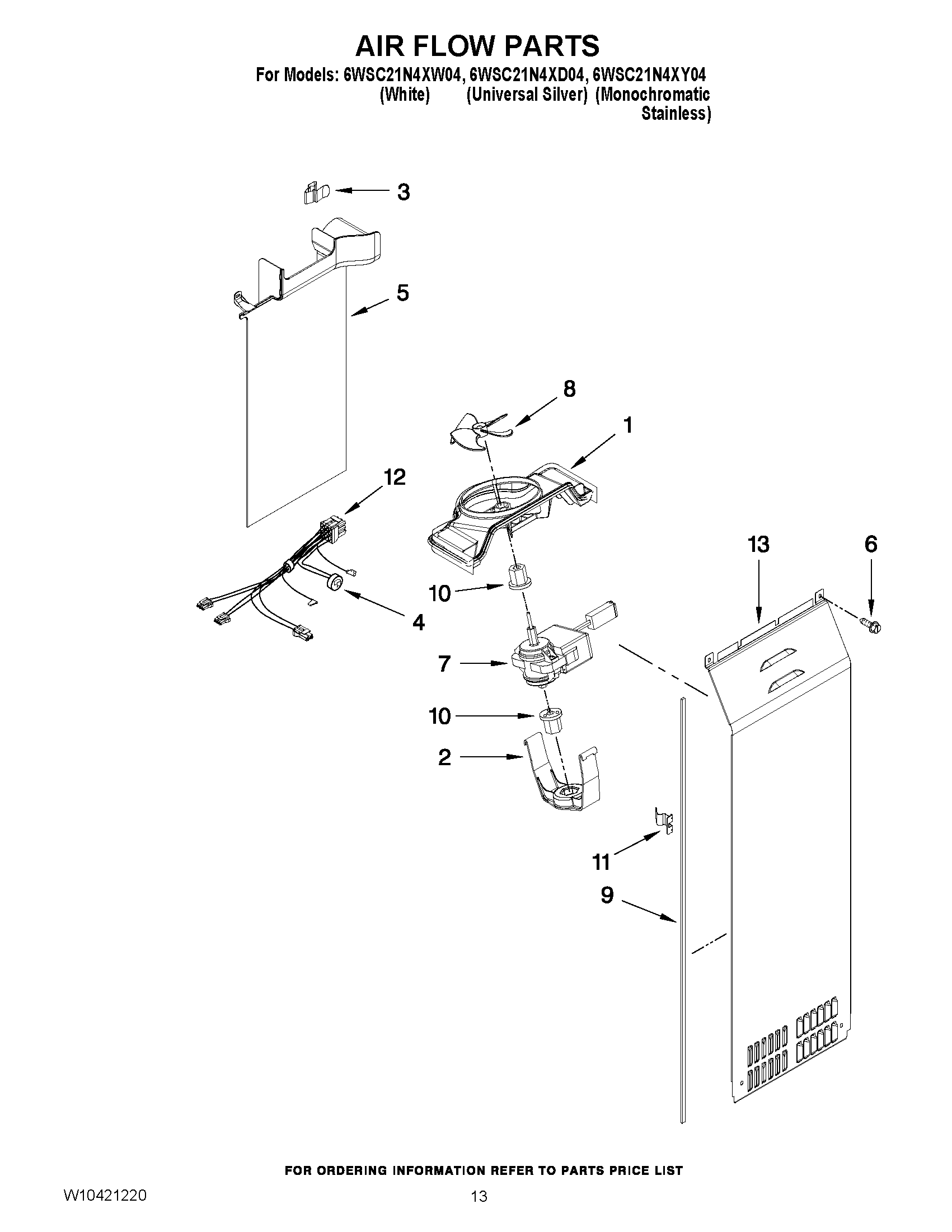 AIR FLOW PARTS

For Models: 6WSC21N4XW04, 6WSC21N4XD04, 6WSC21N4XY04
(White) (Universal Silver) (Monochromatic Stainless)

3

5

8

1

12

13

6

10

4

7

10

2

11

9

FOR ORDERING INFORMATION REFER TO PARTS PRICE LIST

W10421220

13