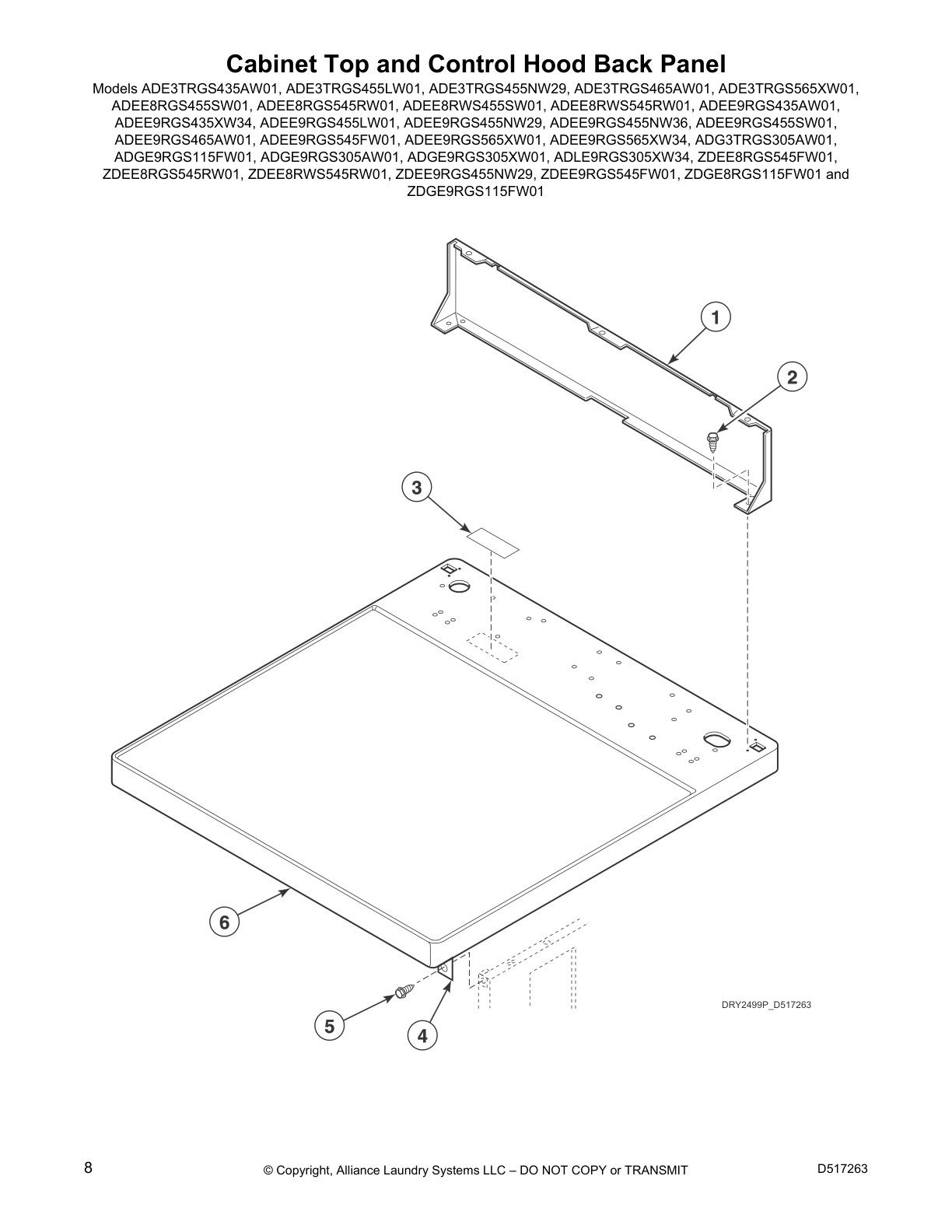 Cabinet Top and Control Hood Back Panel

Models ADE3TRGS435AW01, ADE3TRGS455LW01, ADE3TRGS455NW29, ADE3TRGS465AW01, ADE3TRGS565XW01, ADEE8RGS455SW01, ADEE8RGS545RW01, ADEE8RWS455SW01, ADEE8RWS545RW01, ADEE9RGS435AW01, ADEE9RGS435XW34, ADEE9RGS455LW01, ADEE9RGS455NW29, ADEE9RGS455NW36, ADEE9RGS455SW01, ADEE9RGS465AW01, ADEE9RGS545FW01, ADEE9RGS565XW01, ADEE9RGS565XW34, ADG3TRGS305AW01, ADGE9RGS115FW01, ADGE9RGS305AW01, ADGE9RGS305XW01, ADLE9RGS305XW34, ZDEE8RGS545FW01, ZDEE8RGS545RW01, ZDEE8RWS545RW01, ZDEE9RGS455NW29, ZDEE9RGS545FW01, ZDGE8RGS115FW01 and ZDGE9RGS115FW01

1
2
3
6
5
4
DRY2499P_D517263

8
© Copyright, Alliance Laundry Systems LLC – DO NOT COPY or TRANSMIT
D517263