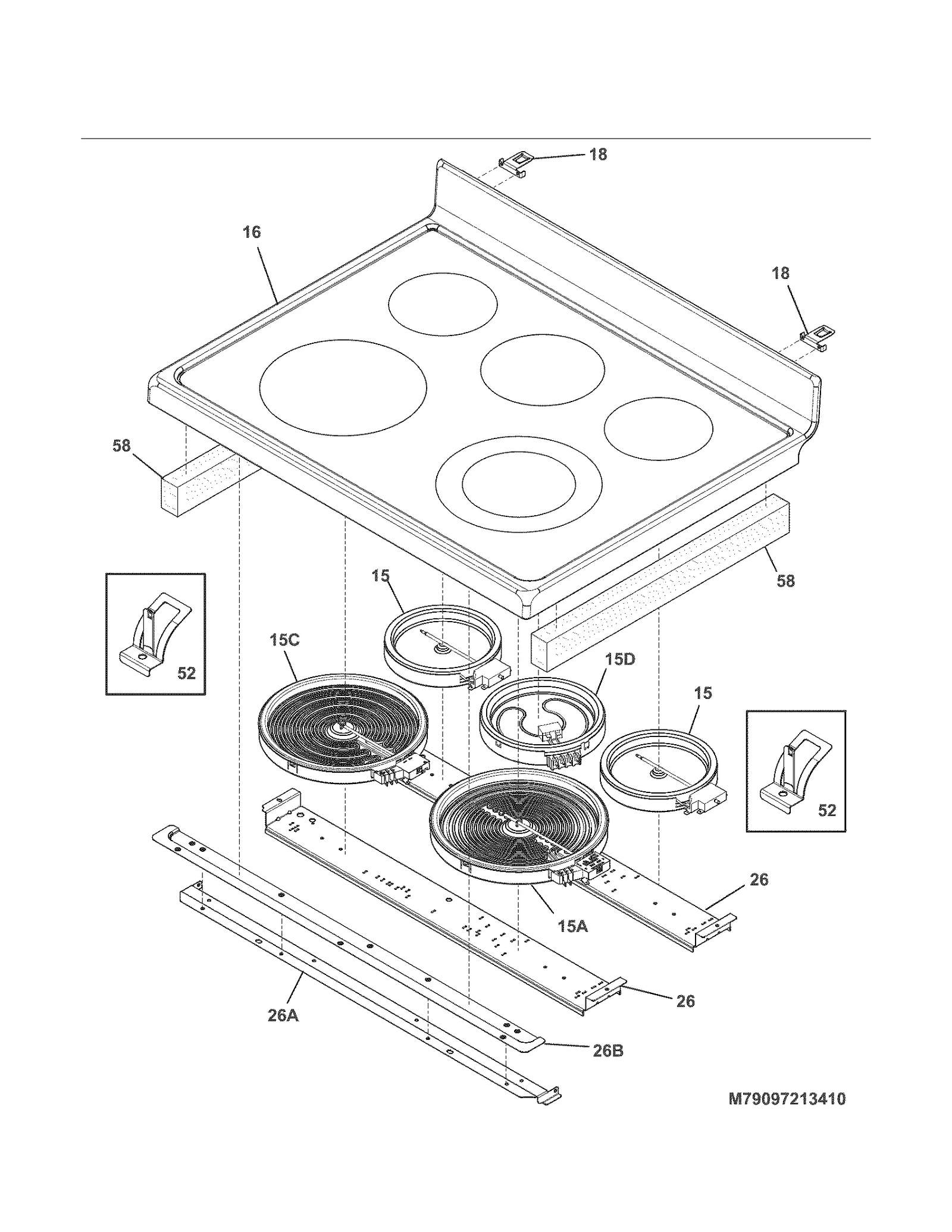 18

16

18

58

58

15

15C

52

15D

15

52

26

15A

26

26A

26B

M79097213410