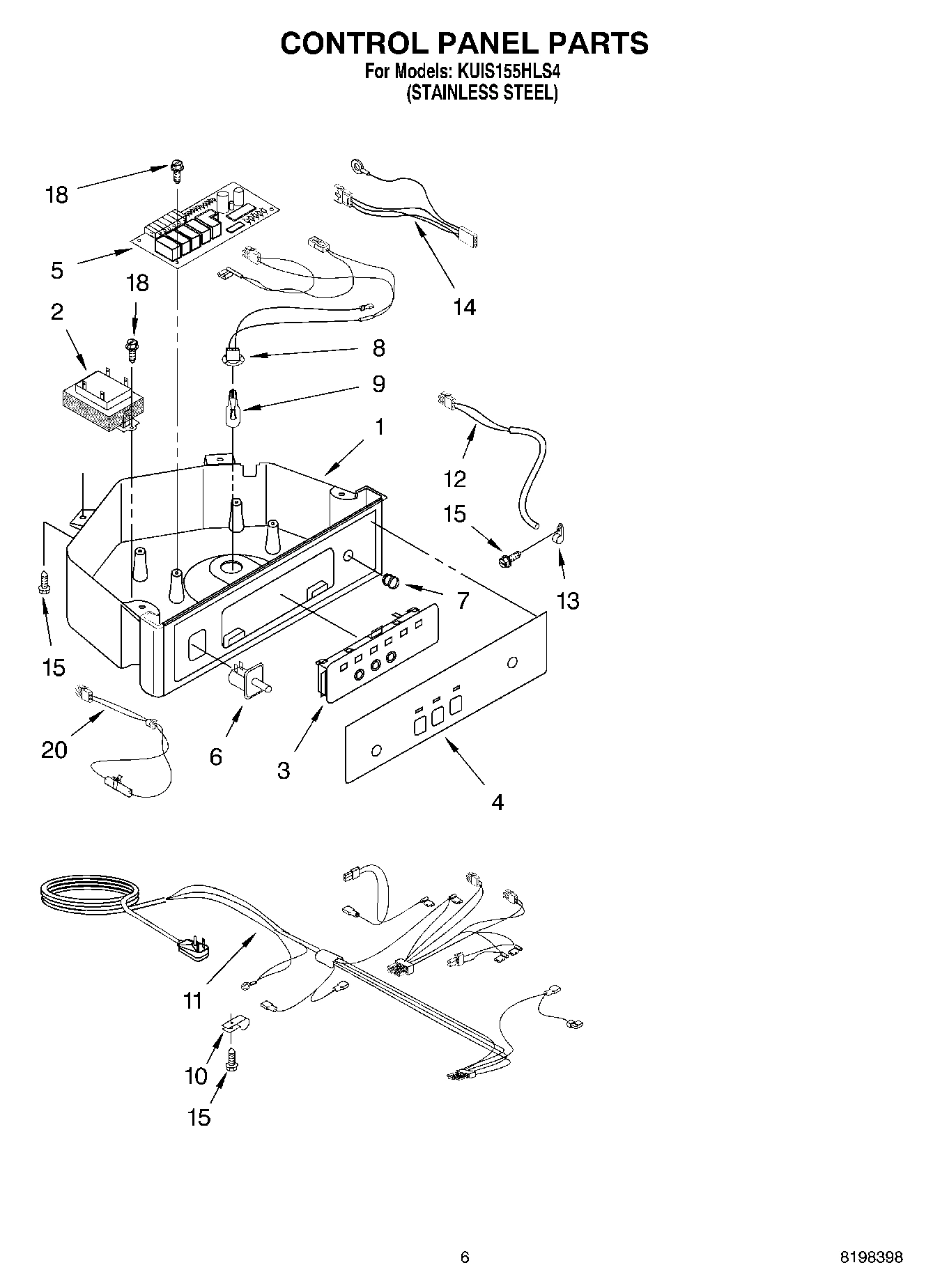 CONTROL PANEL PARTS
For Models: KUIS155HLS4
(STAINLESS STEEL)

18
5
18
2
14
8
9
1
12
15
7
13
15
20
6
3
4
11
10
15

6
8198398